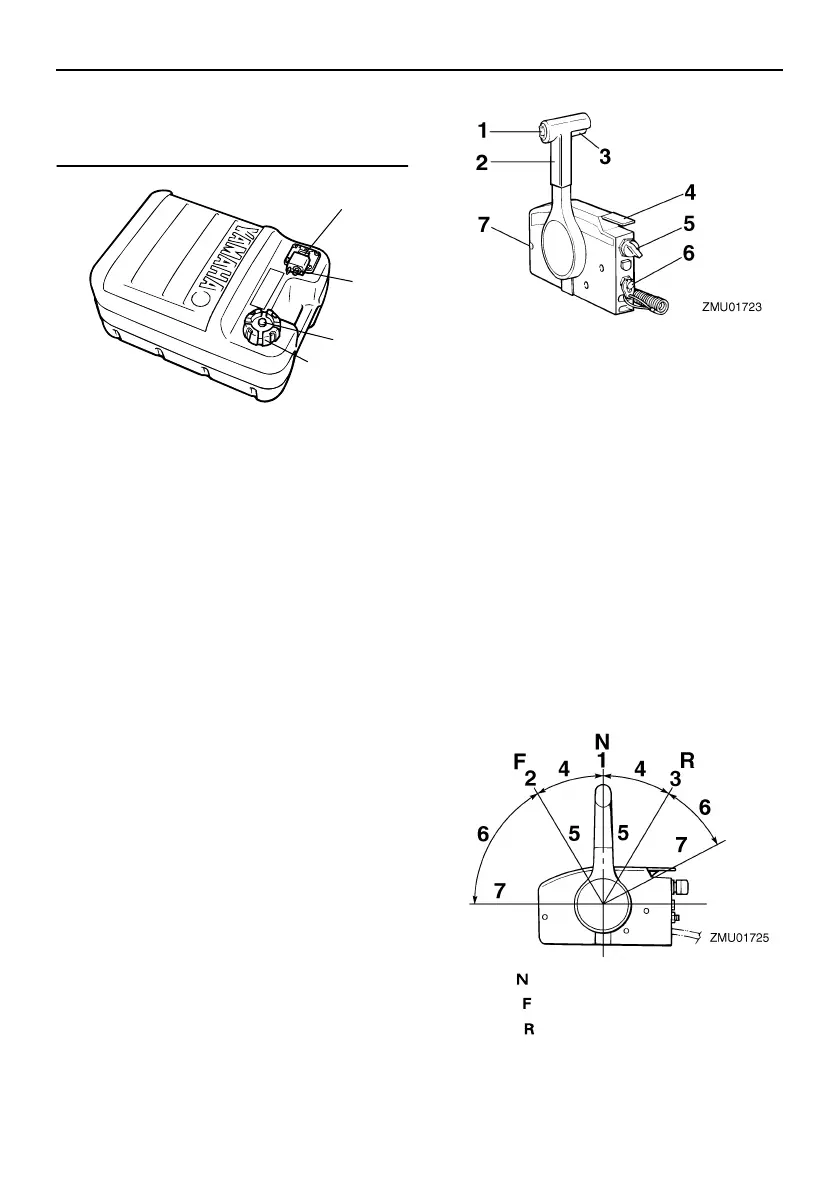 YAMAHA

1
2
3
4
5
6
7
ZMU01723

N
F
R
1
2
3
4
4
5
5
6
6
7
7
ZMU01725

N
F
R