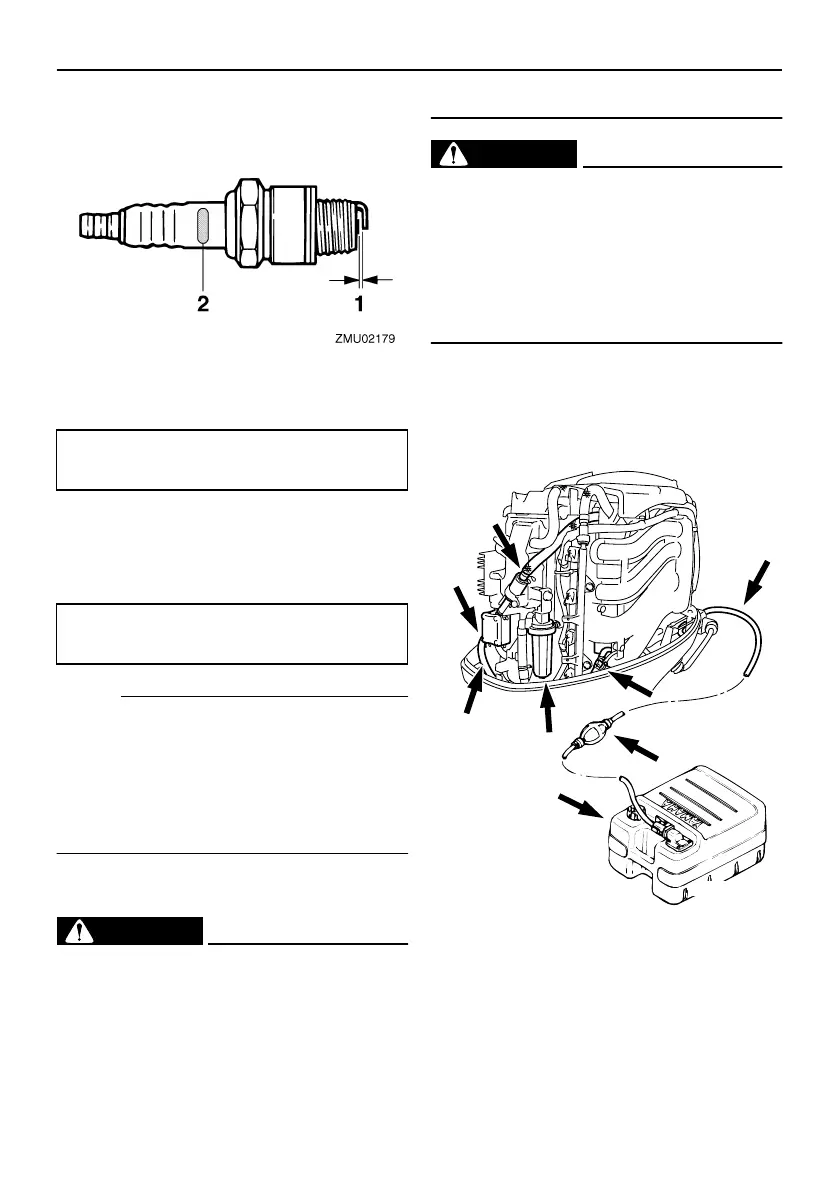 2

1

ZMU02179