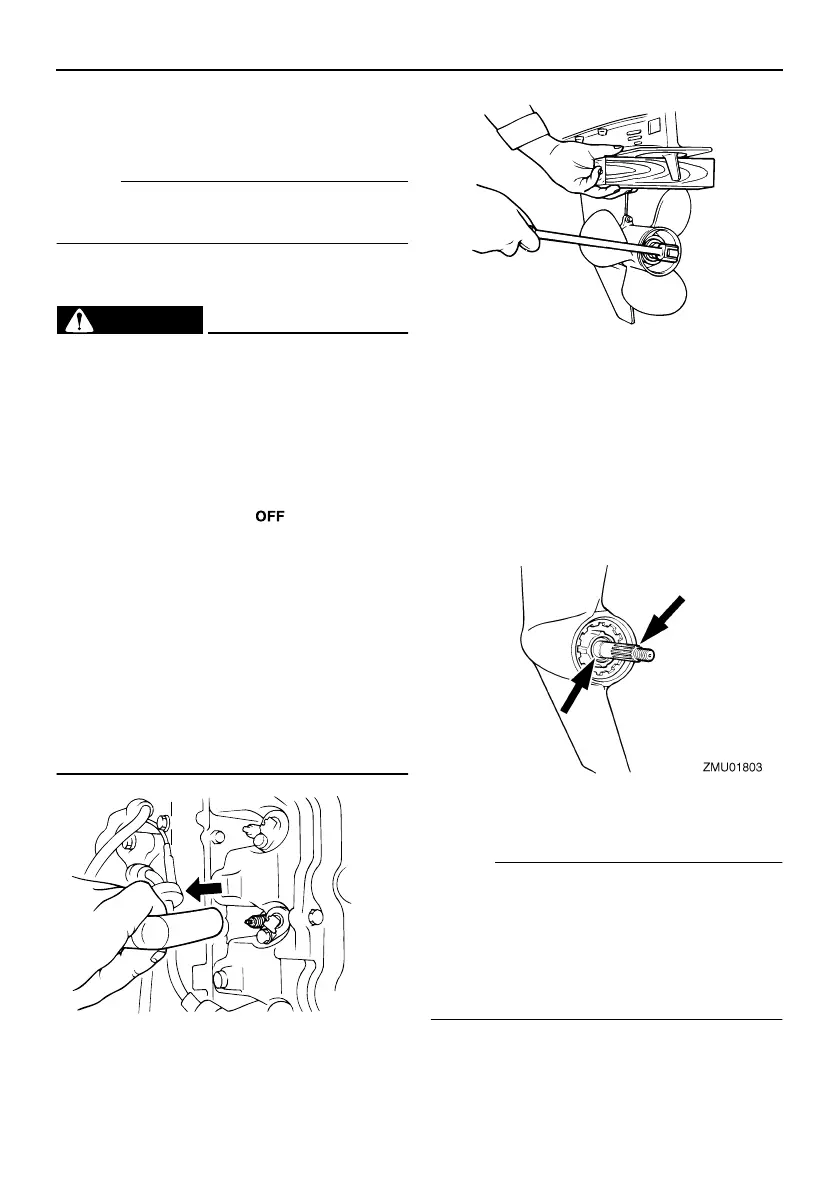 OFF

ZMU01803