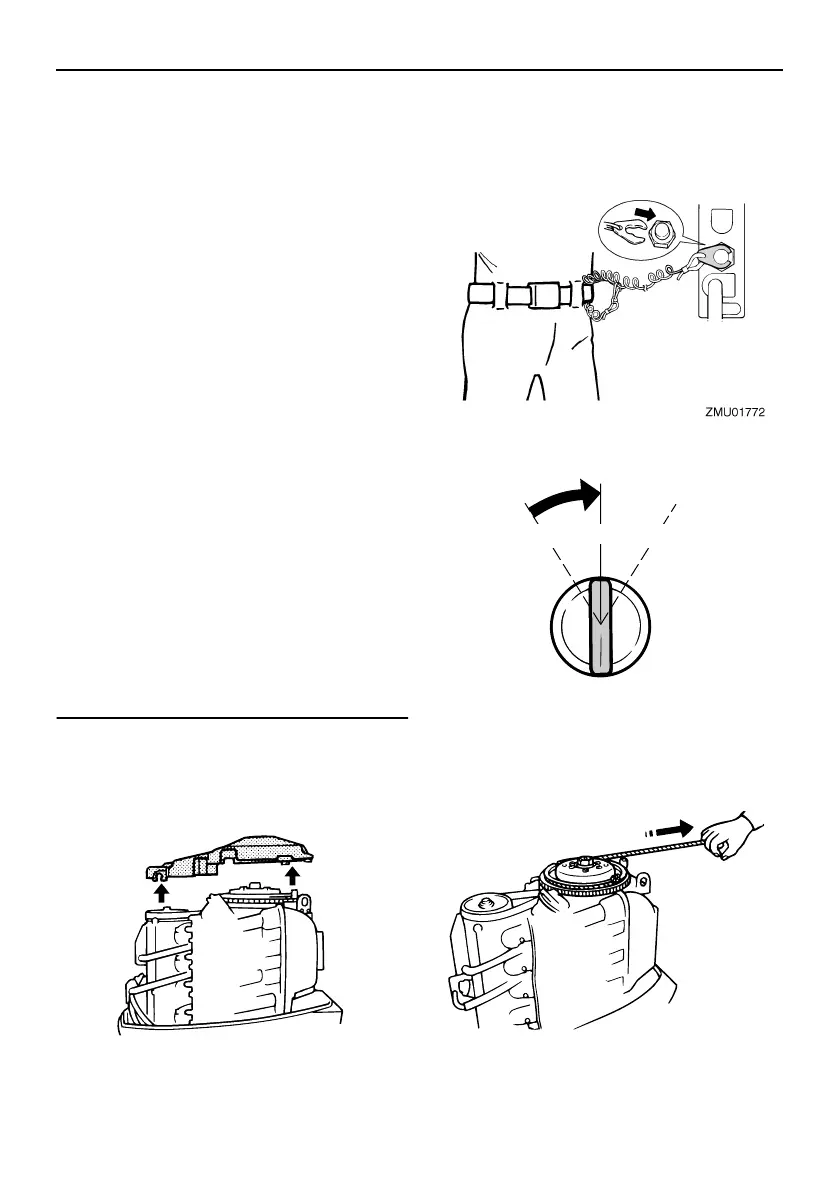 ZMU01772