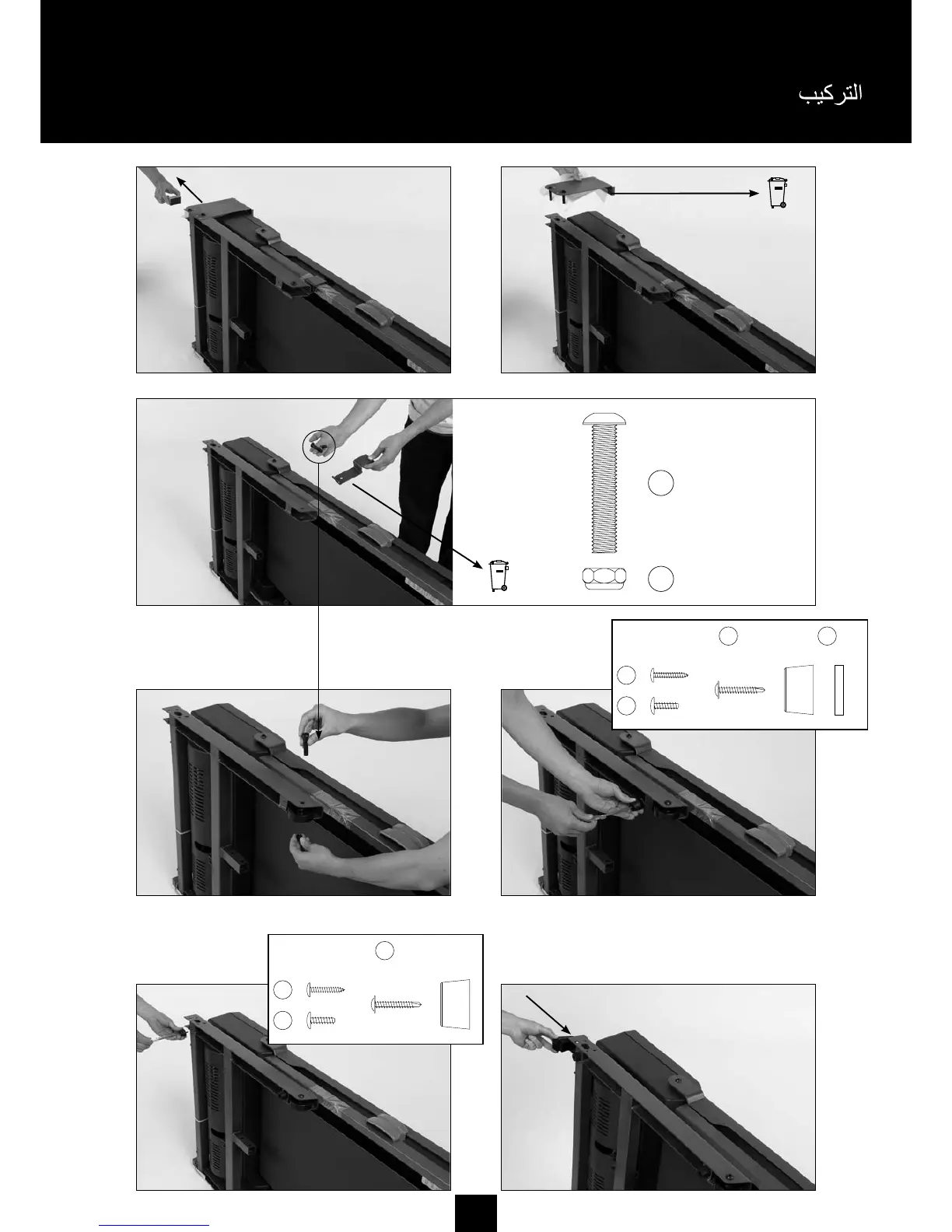 التركيب