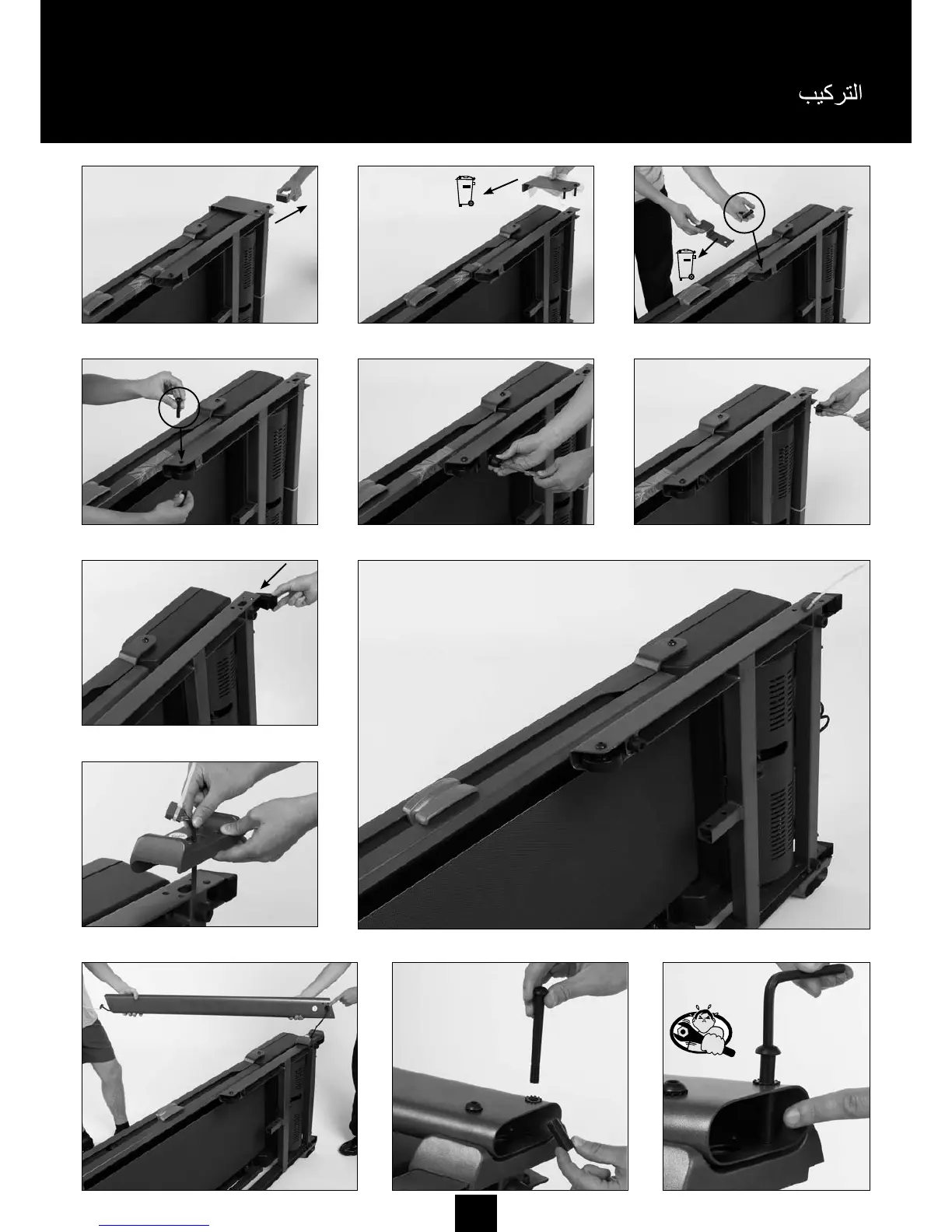 التركيب