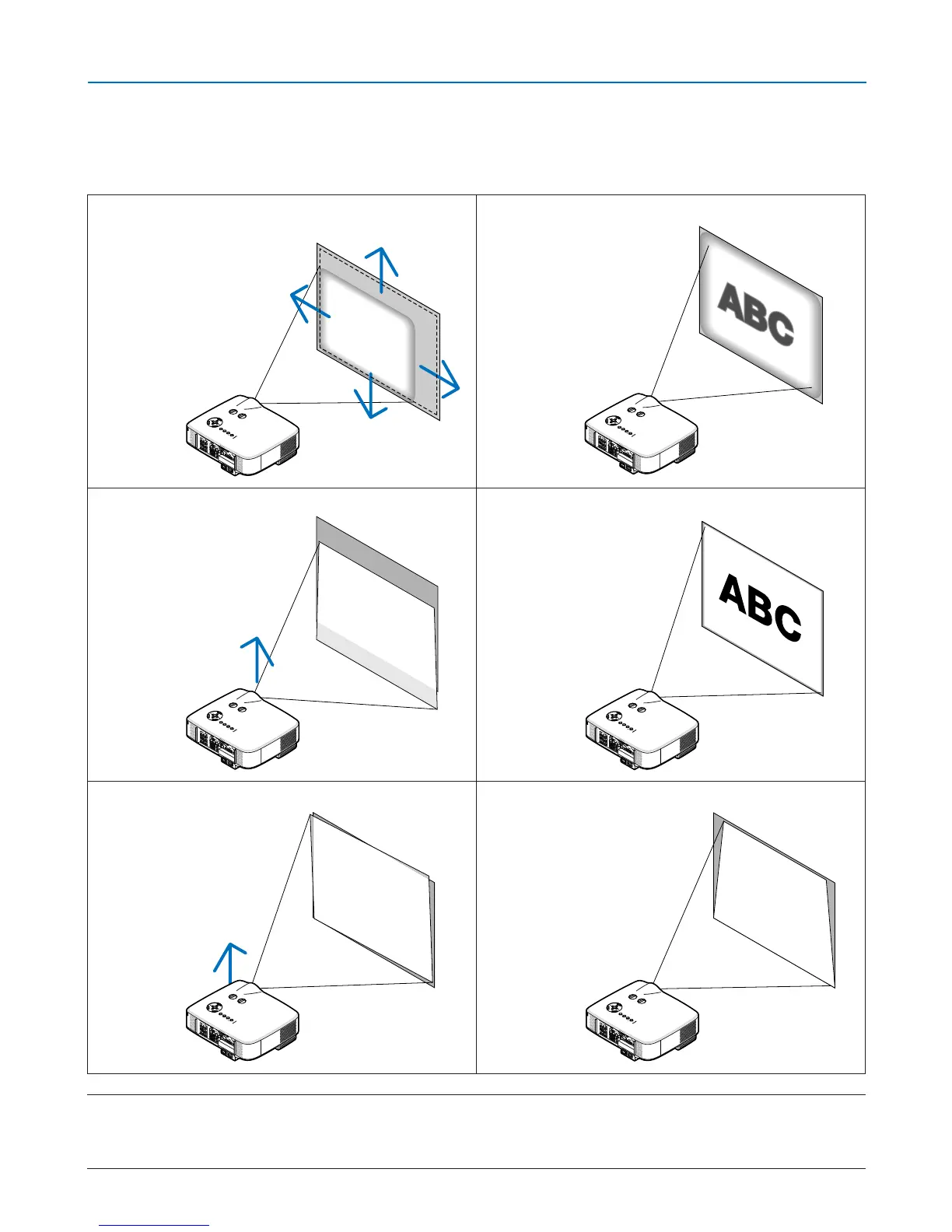 ABC

ABC