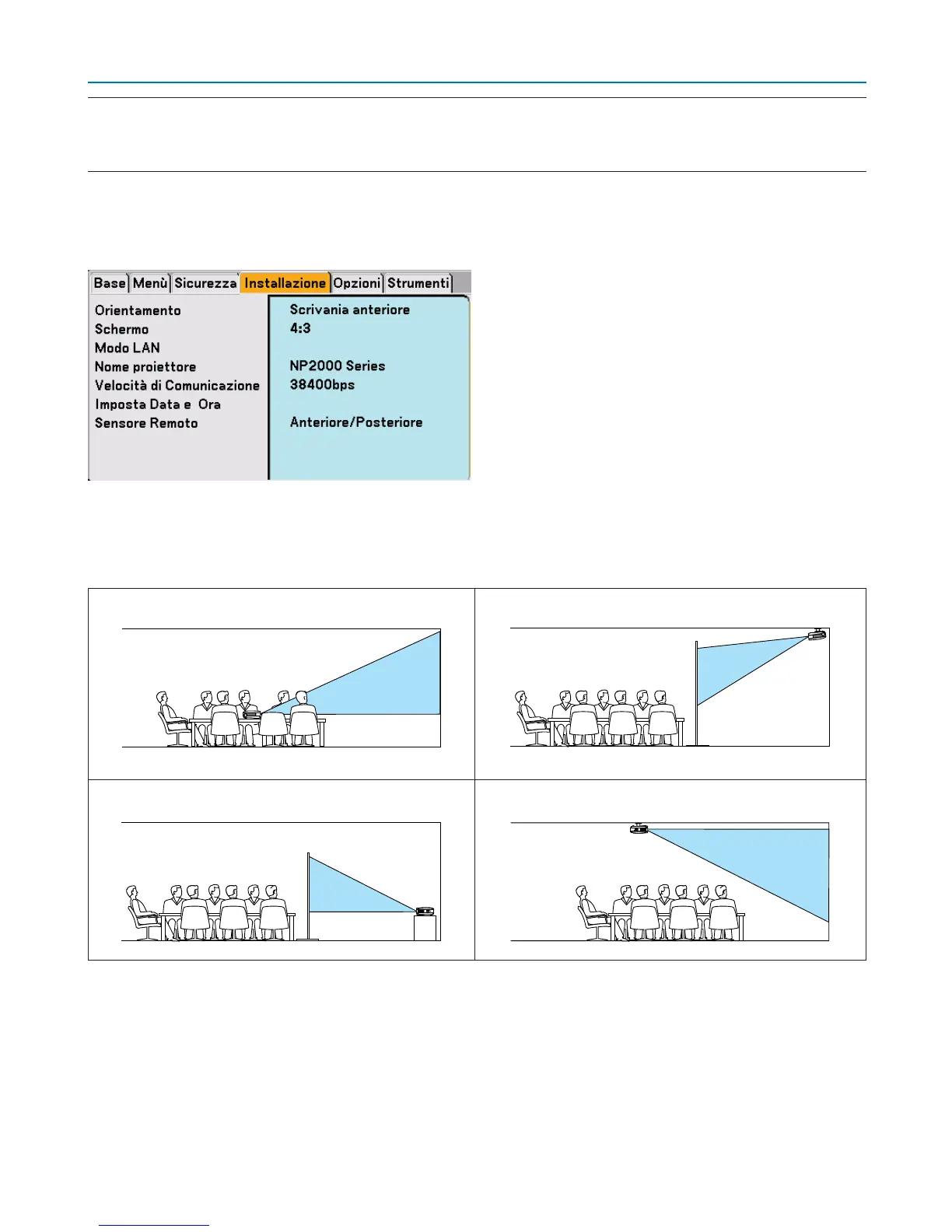 Base Menù Sicurezza Installazione Opzioni Strumenti

Orientamento
Schermo
Modo LAN
Nome proiettore
Velocità di Comunicazione
Imposta Data e Ora
Sensore Remoto

Scrivania anteriore
4:3

NP2000 Series
38400bps

Anteriore/Posteriore