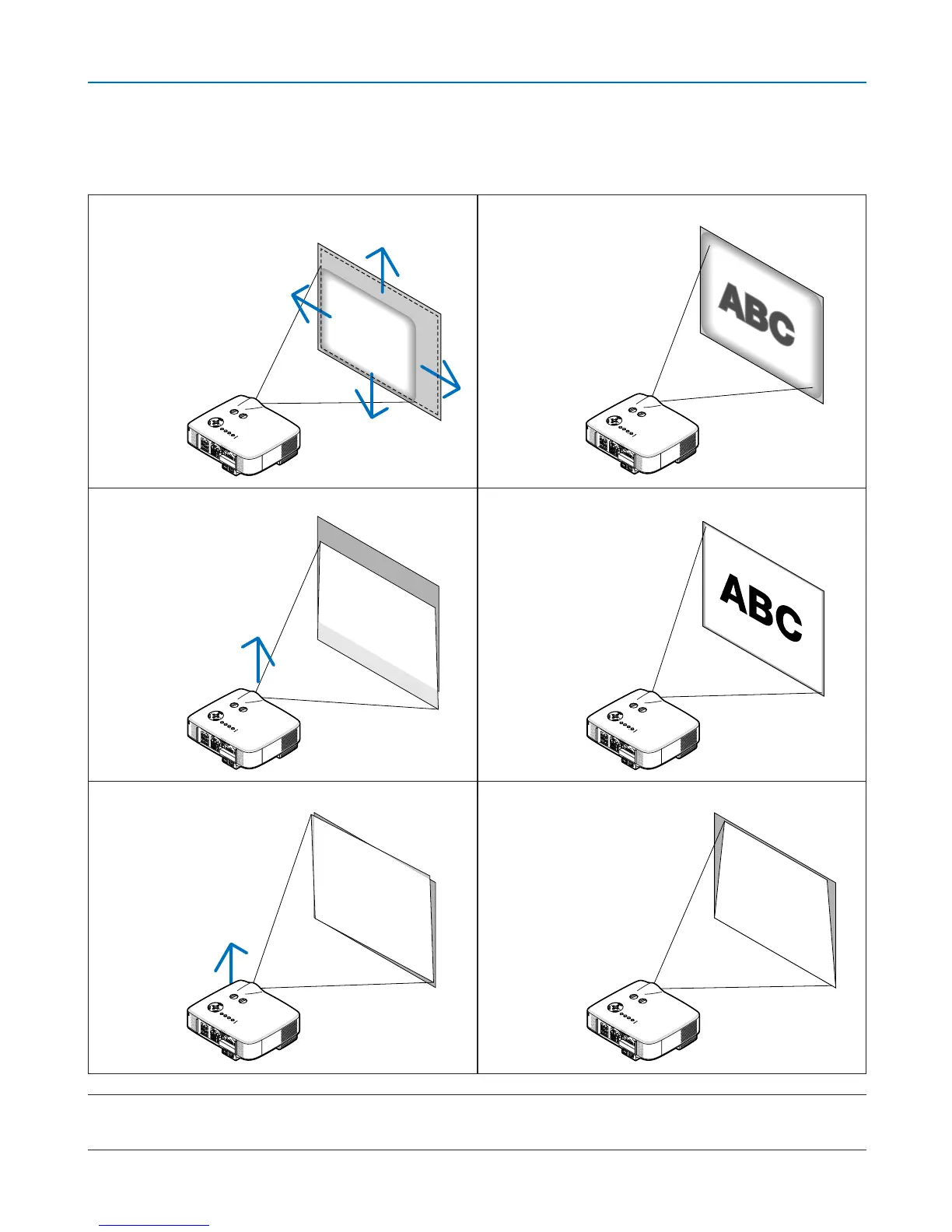 ABC

ABC