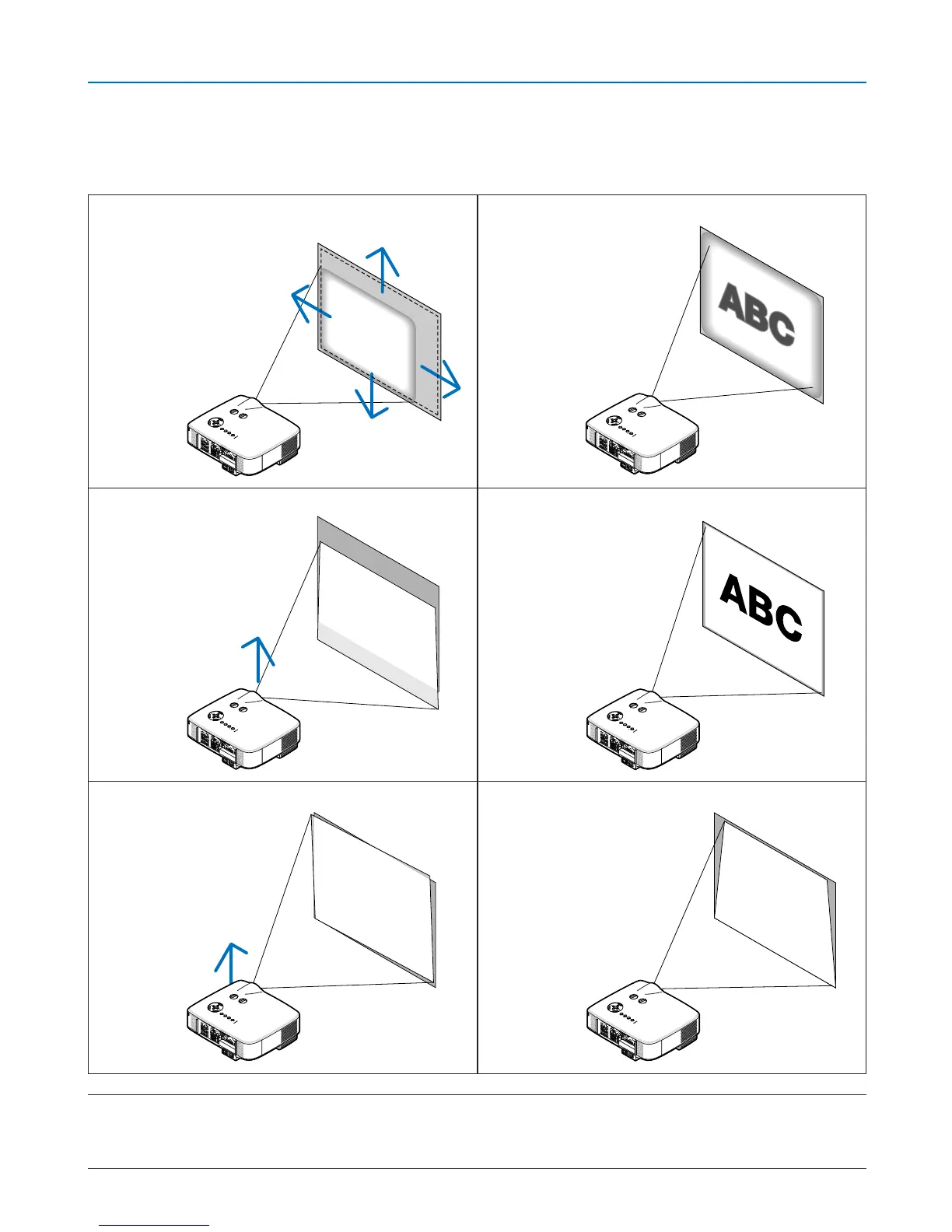 ABC

ABC