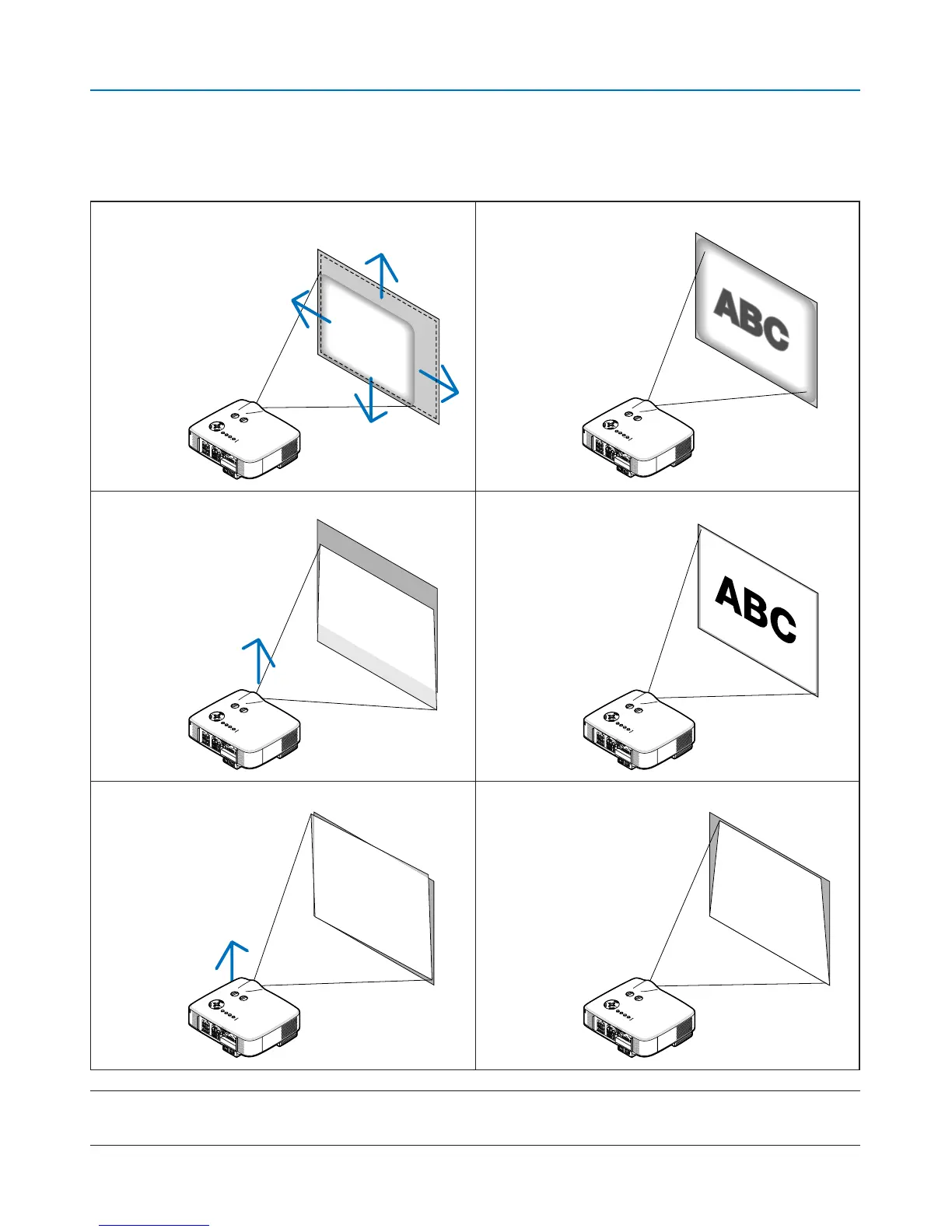 ABC

ABC