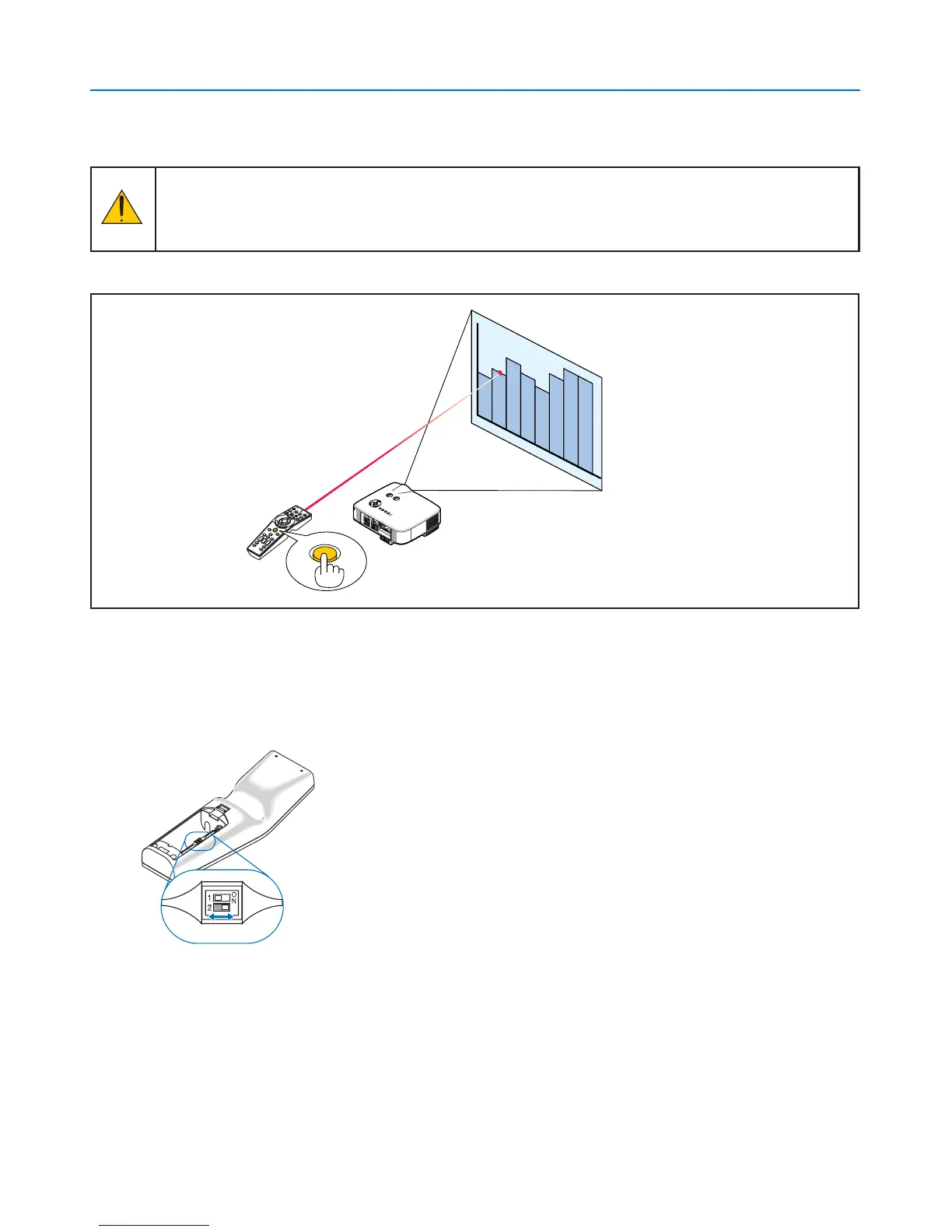 1
2
ON