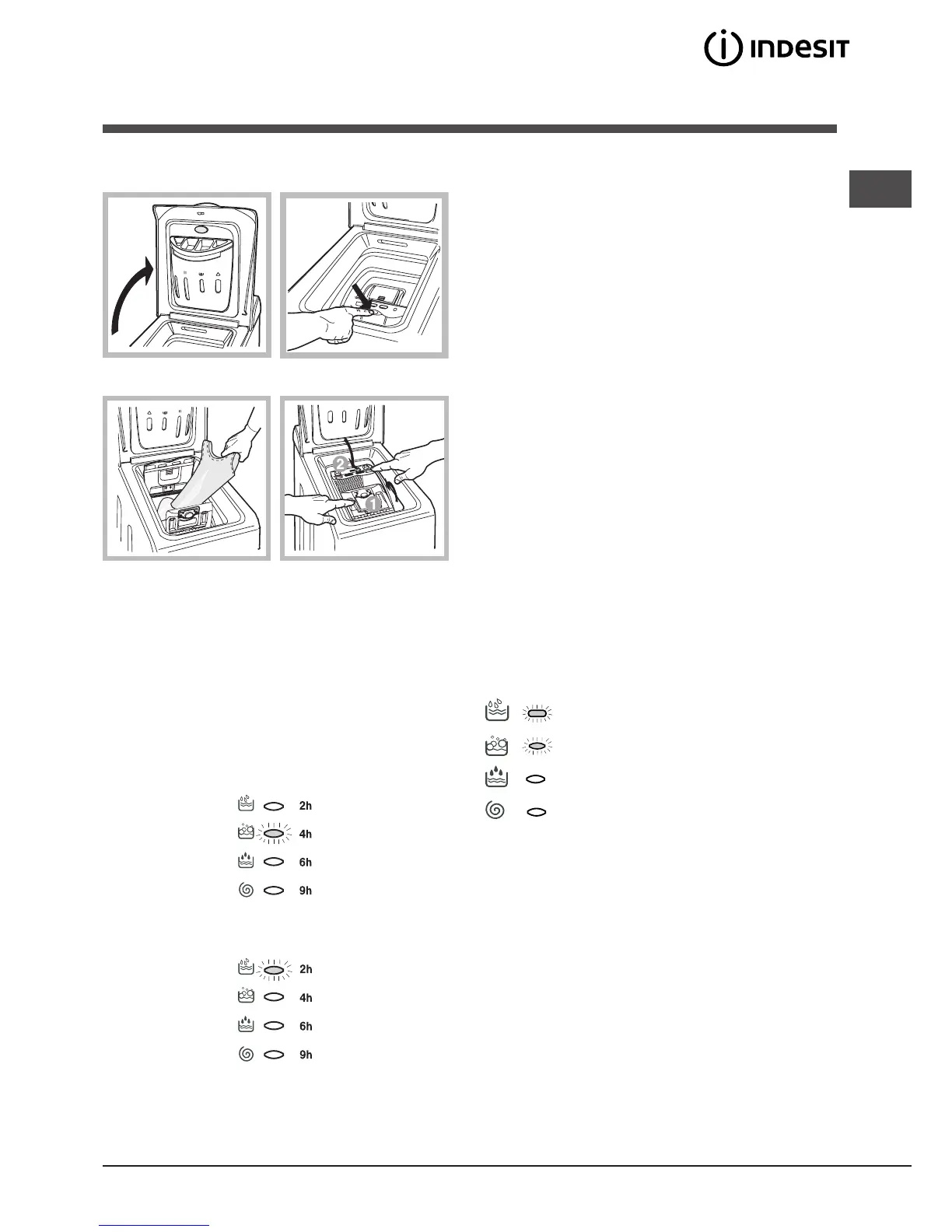 INDESIT

2

1

2h

4h

6h

9h

2h

4h

6h

9h