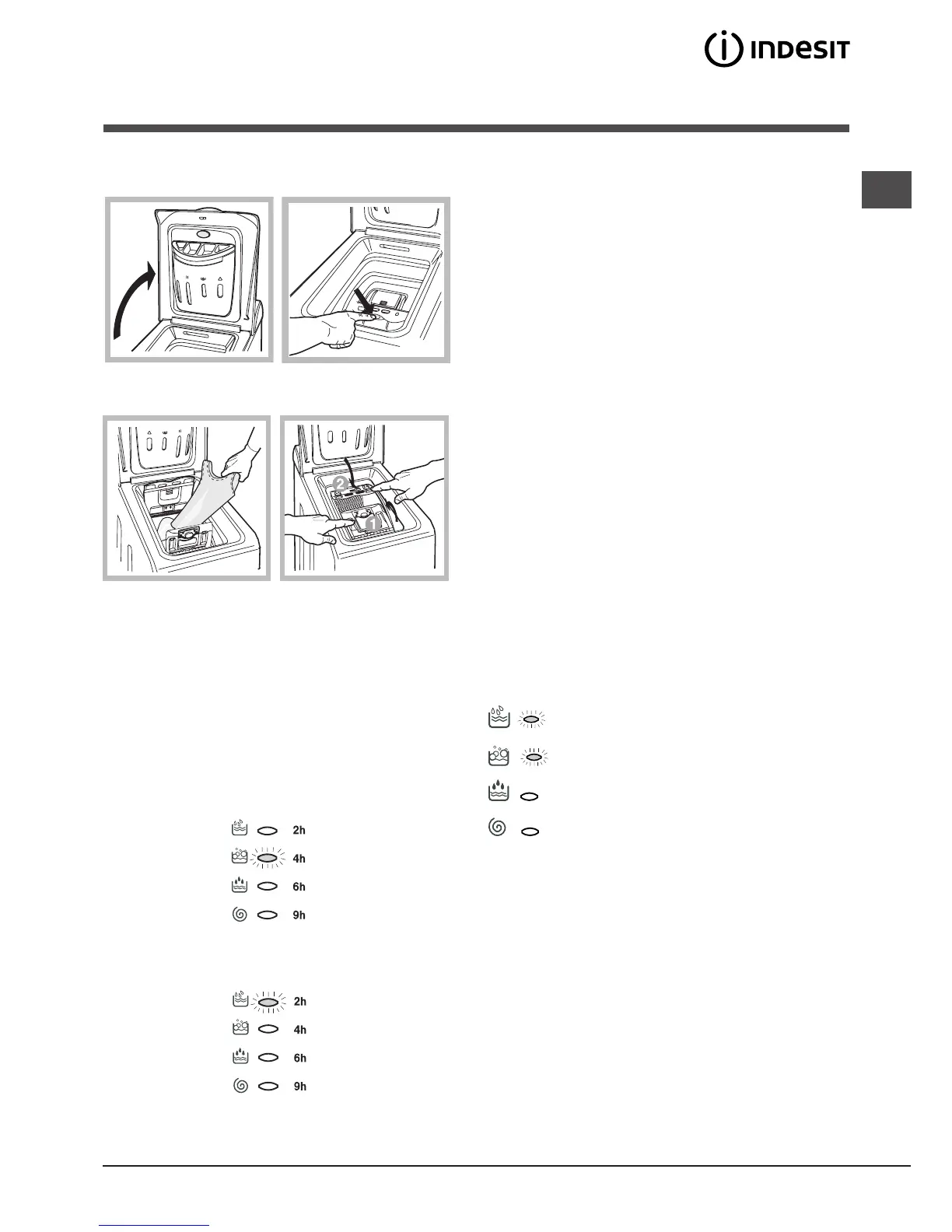 INDESIT

2
1

2h
4h
6h
9h

2h
4h
6h
9h