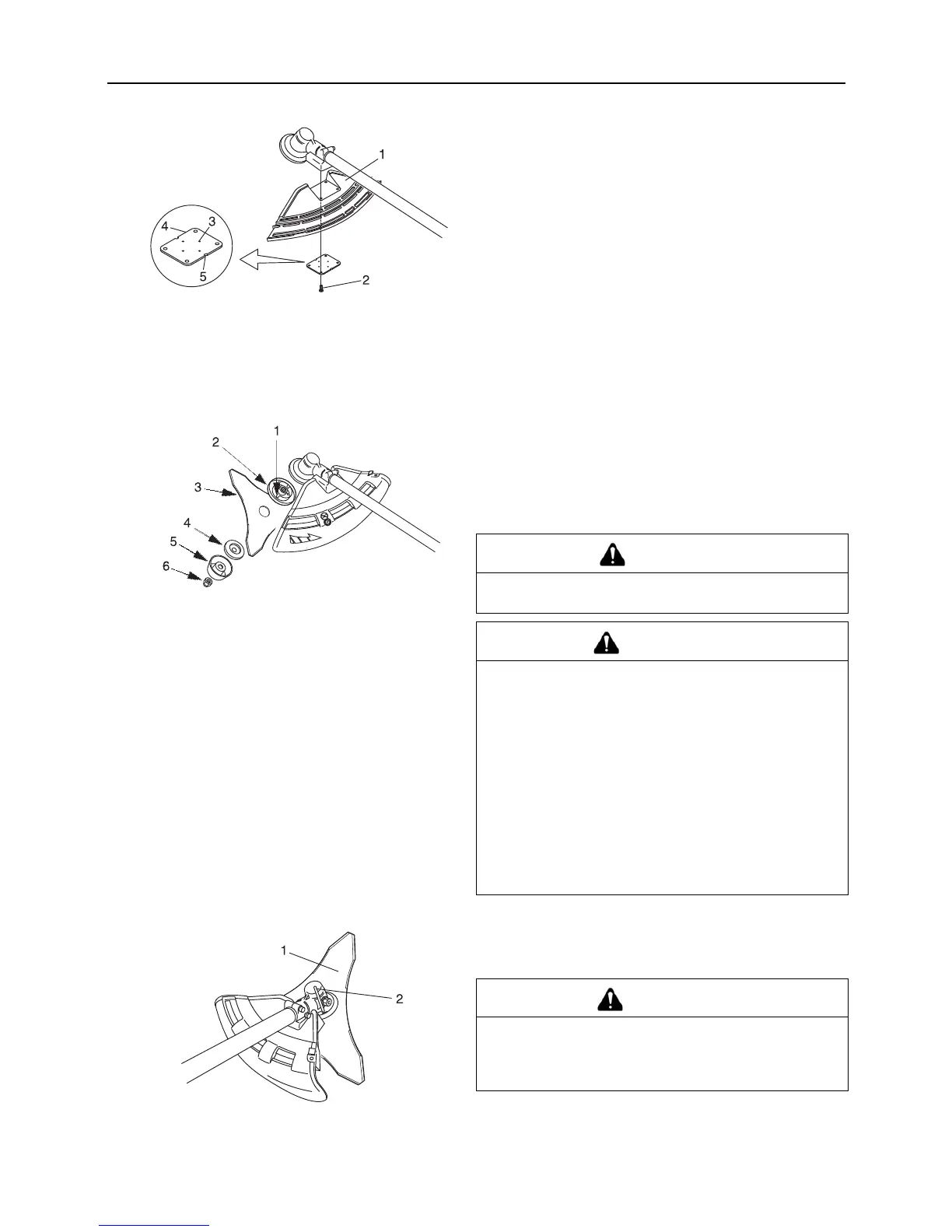 1

4
3
5
2

1
2
3
4
5
6

1
2