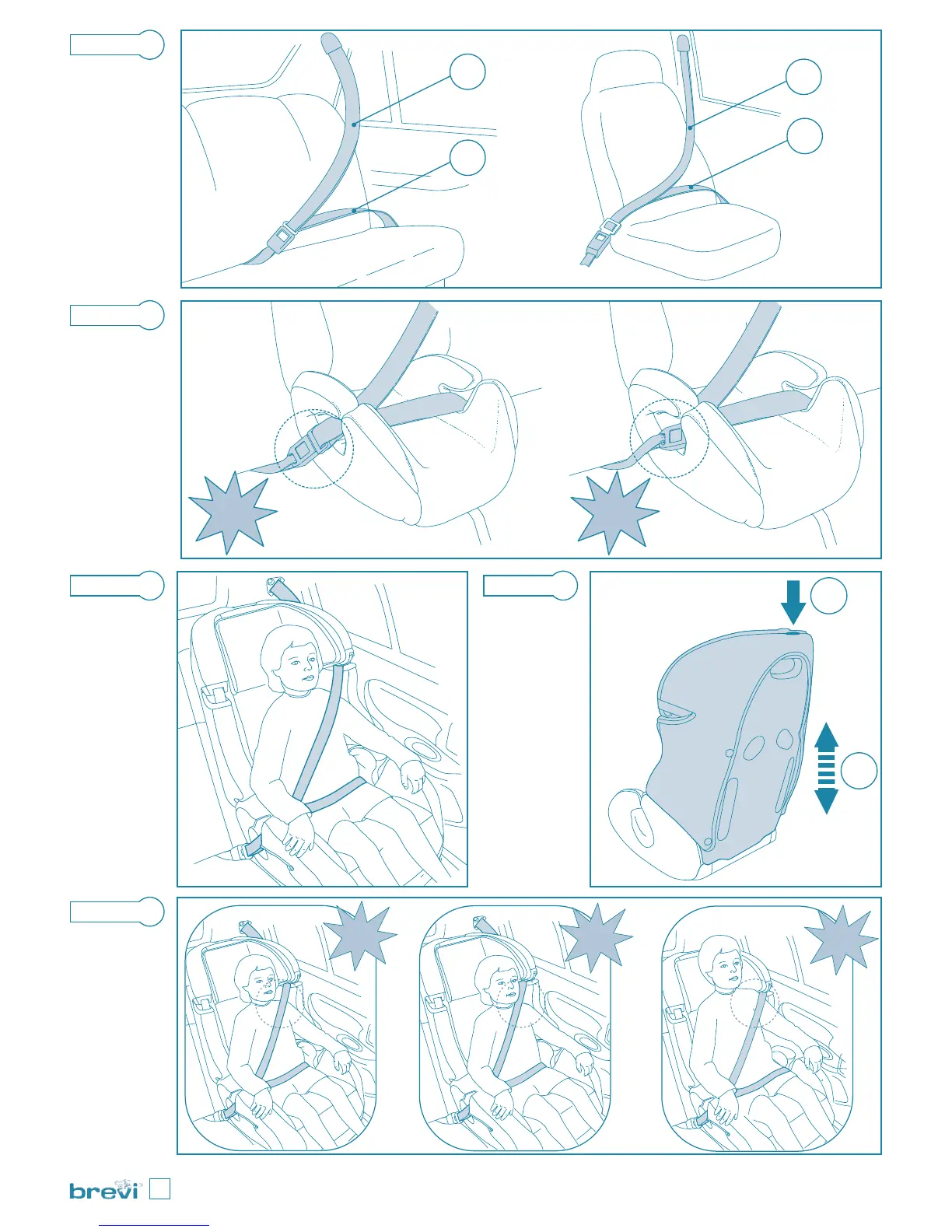 brevi