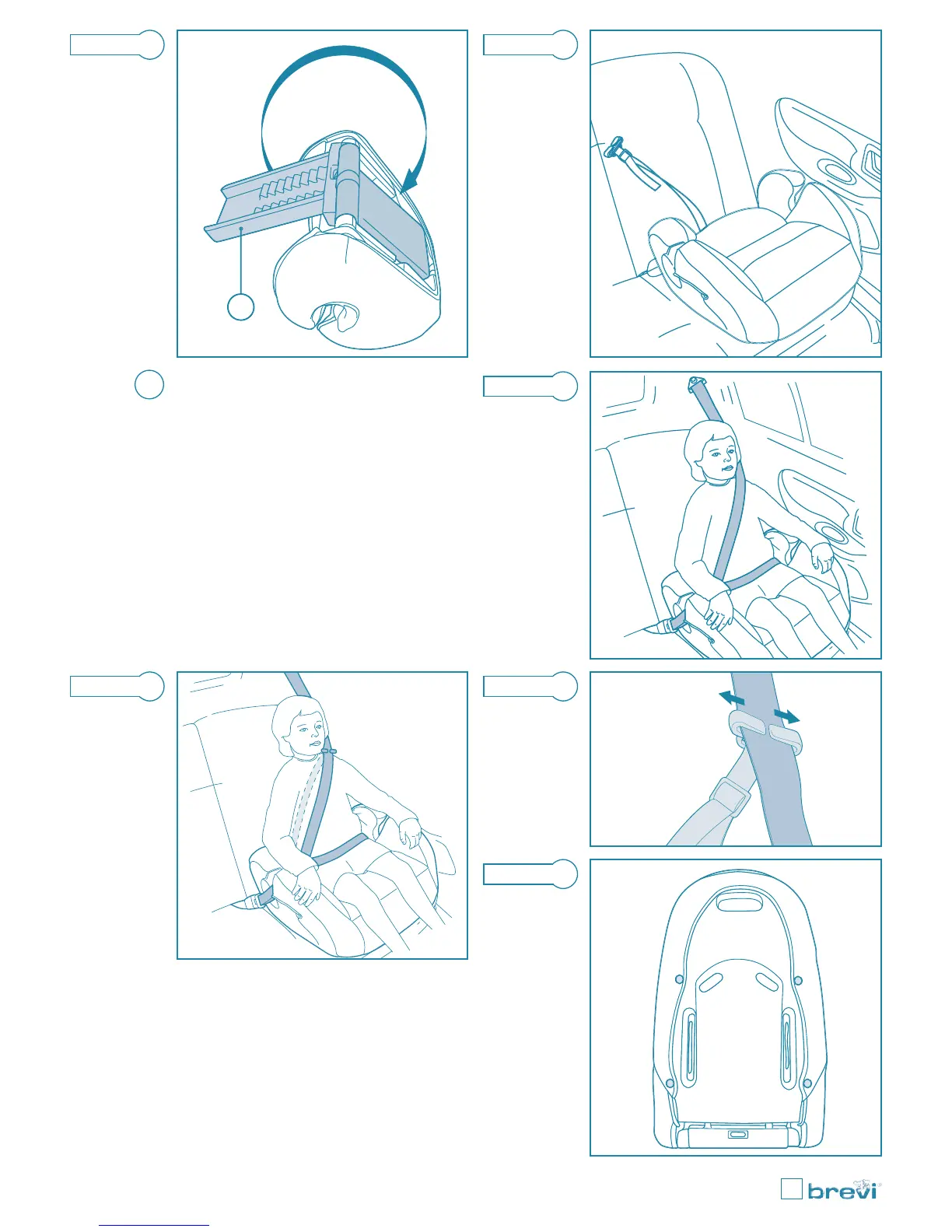 brevi