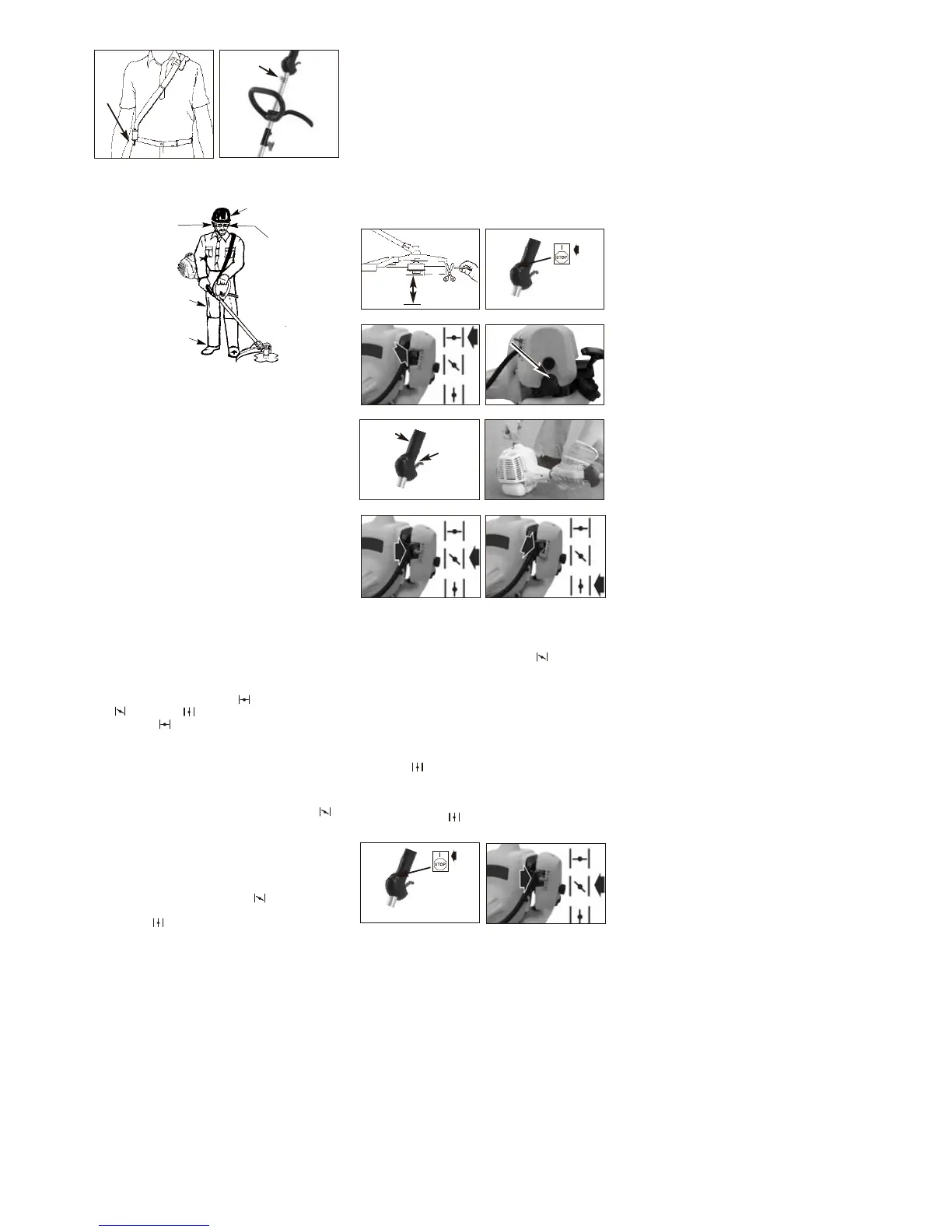 STOP

STOP