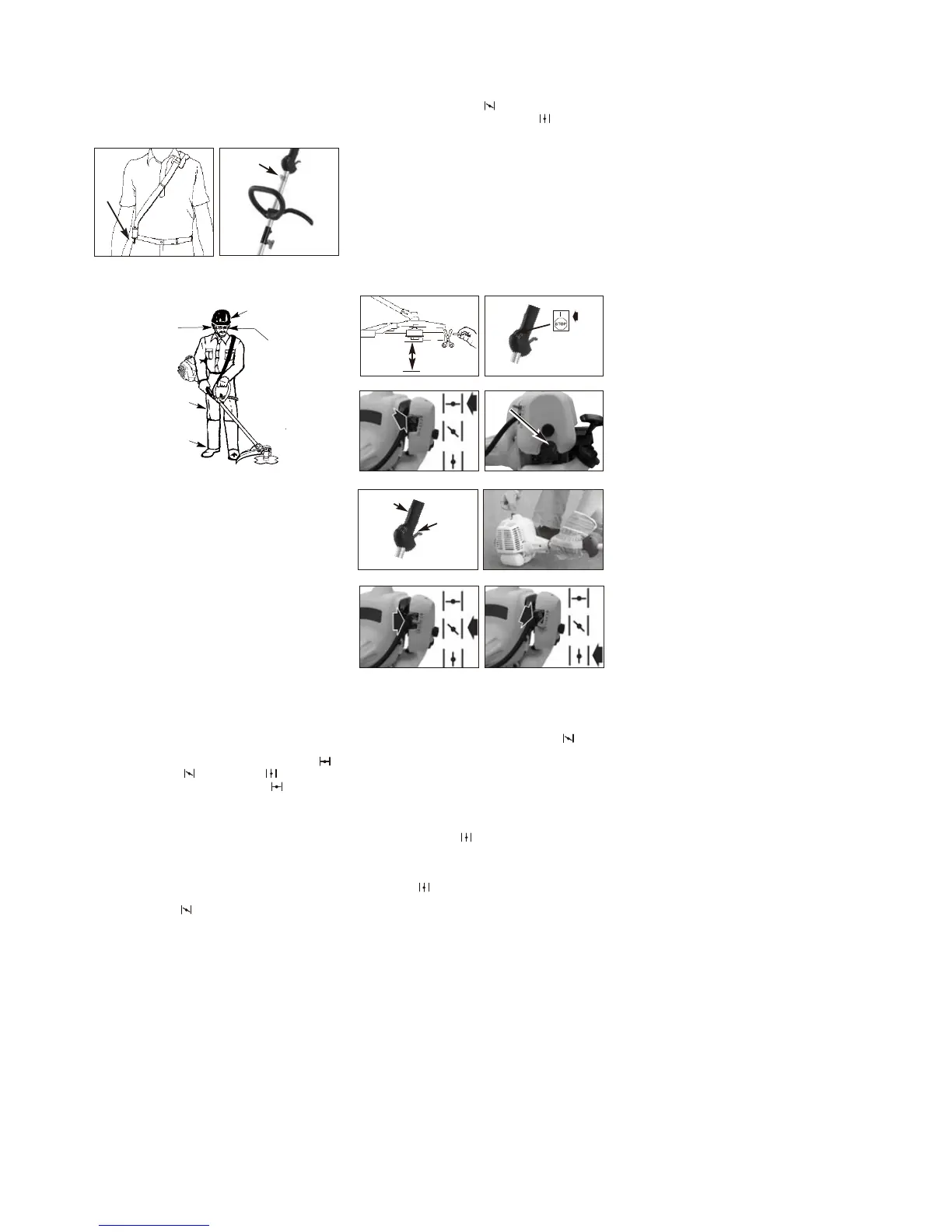 STOP