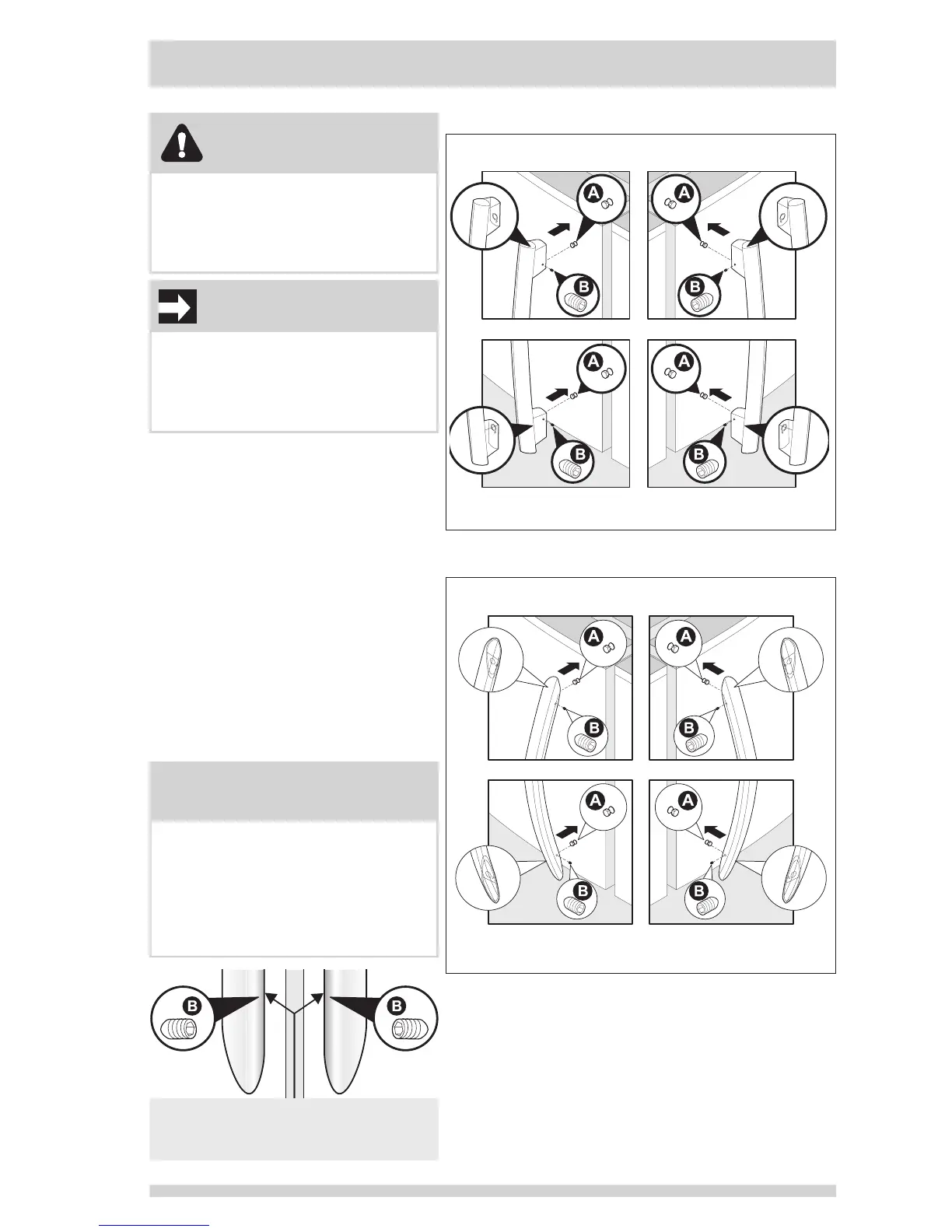 A
B
A
B
A
B
A
B
A
B
A
B
A
B
A
B
B
B