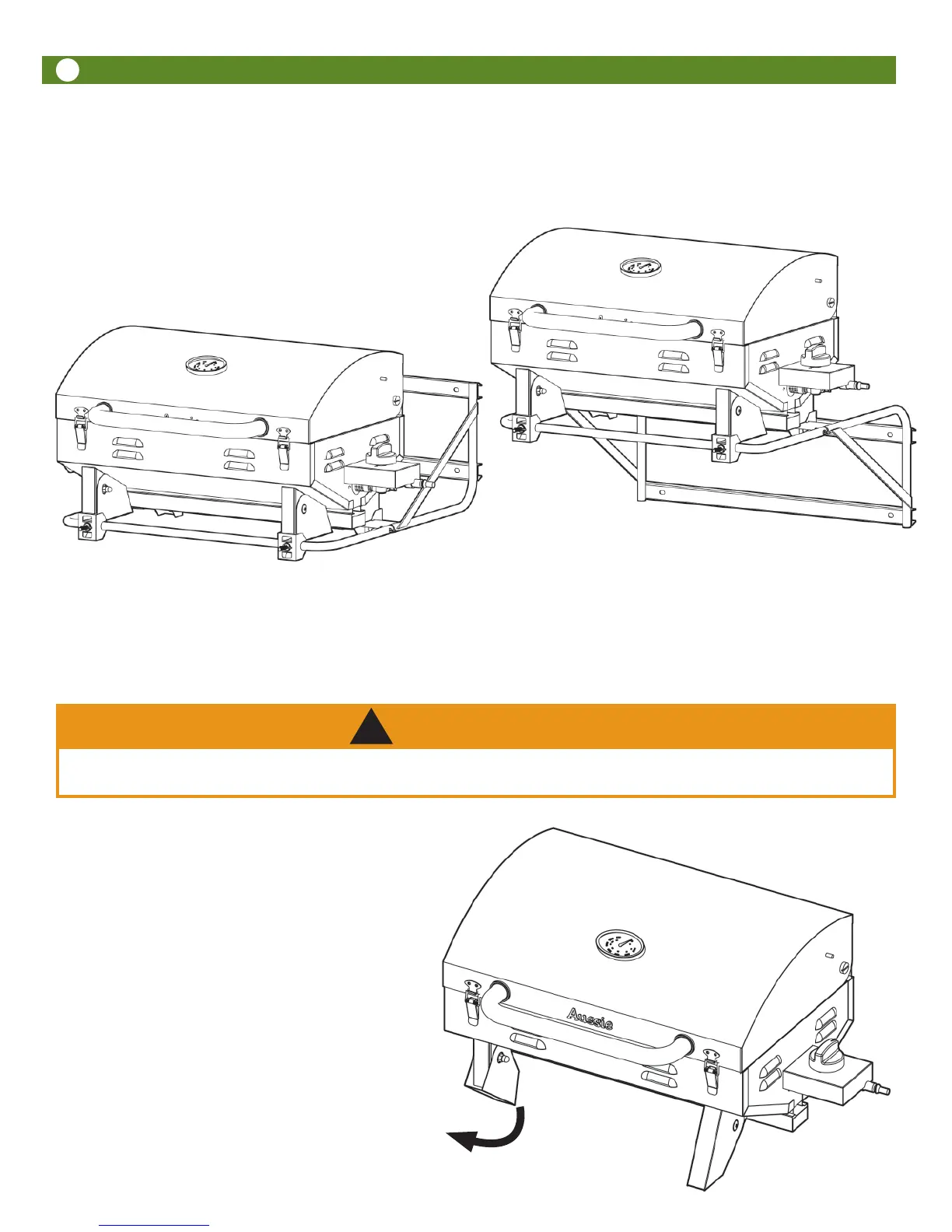 Aussie