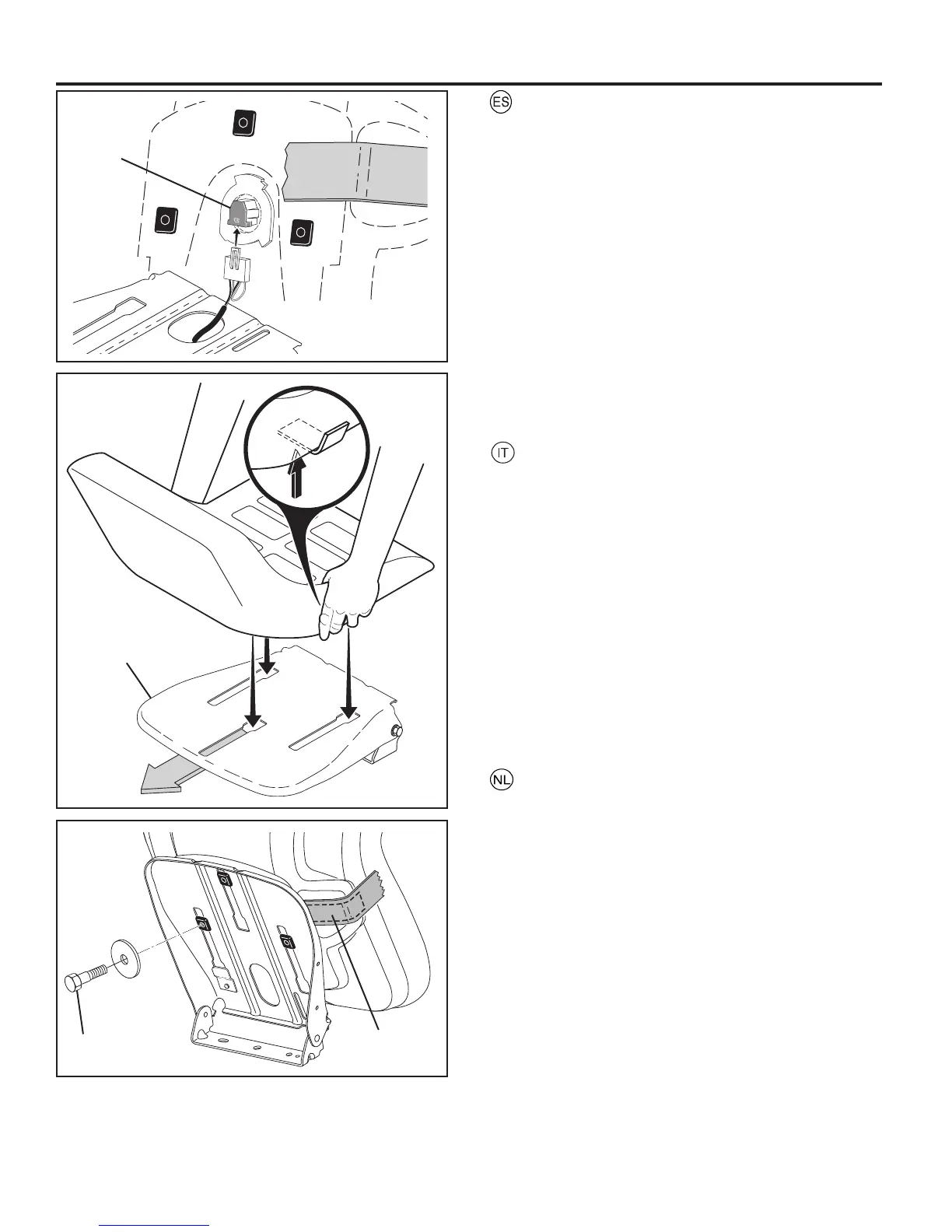 ES

IT

NL