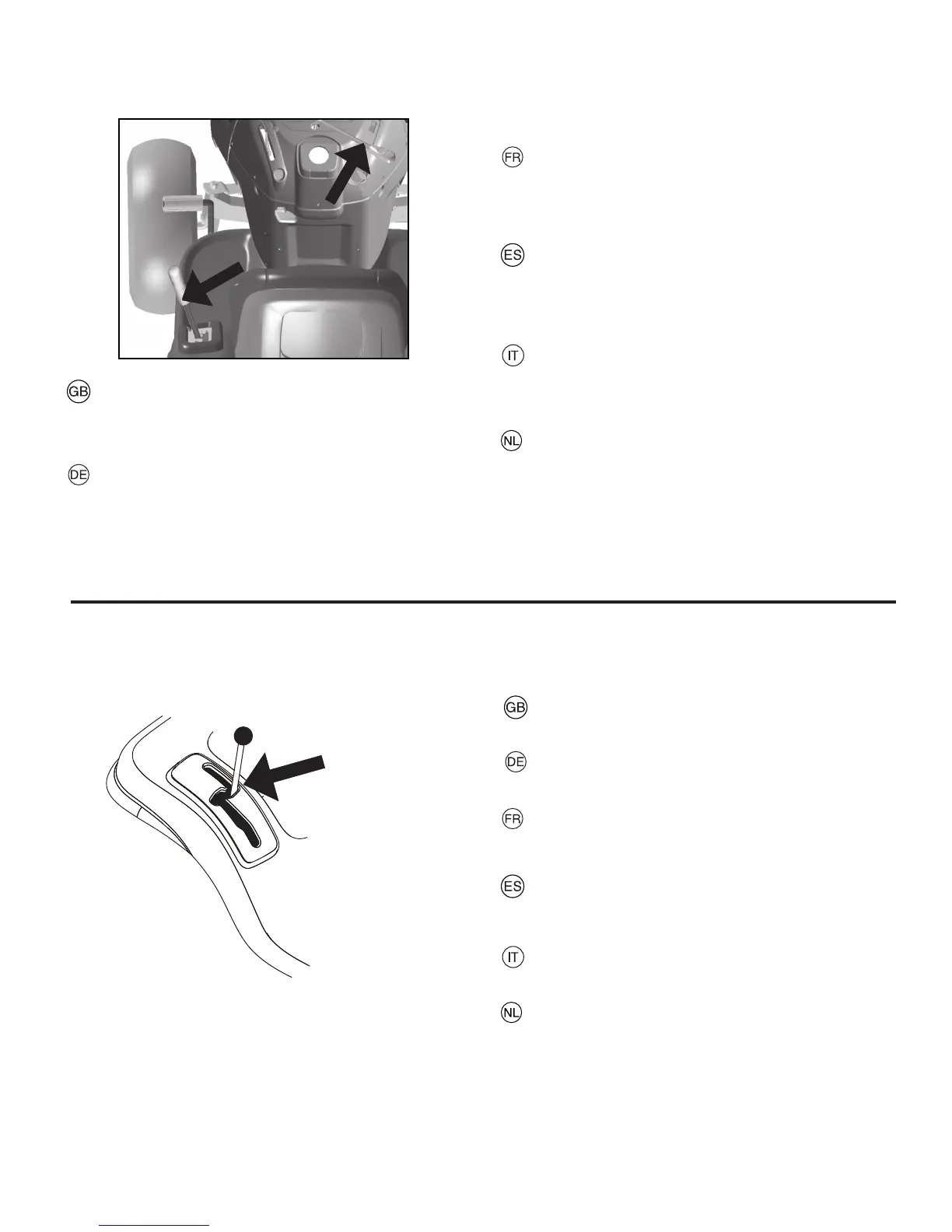 GB

DE

FR

ES

IT

NL

GB

DE

FR

ES

IT

NL