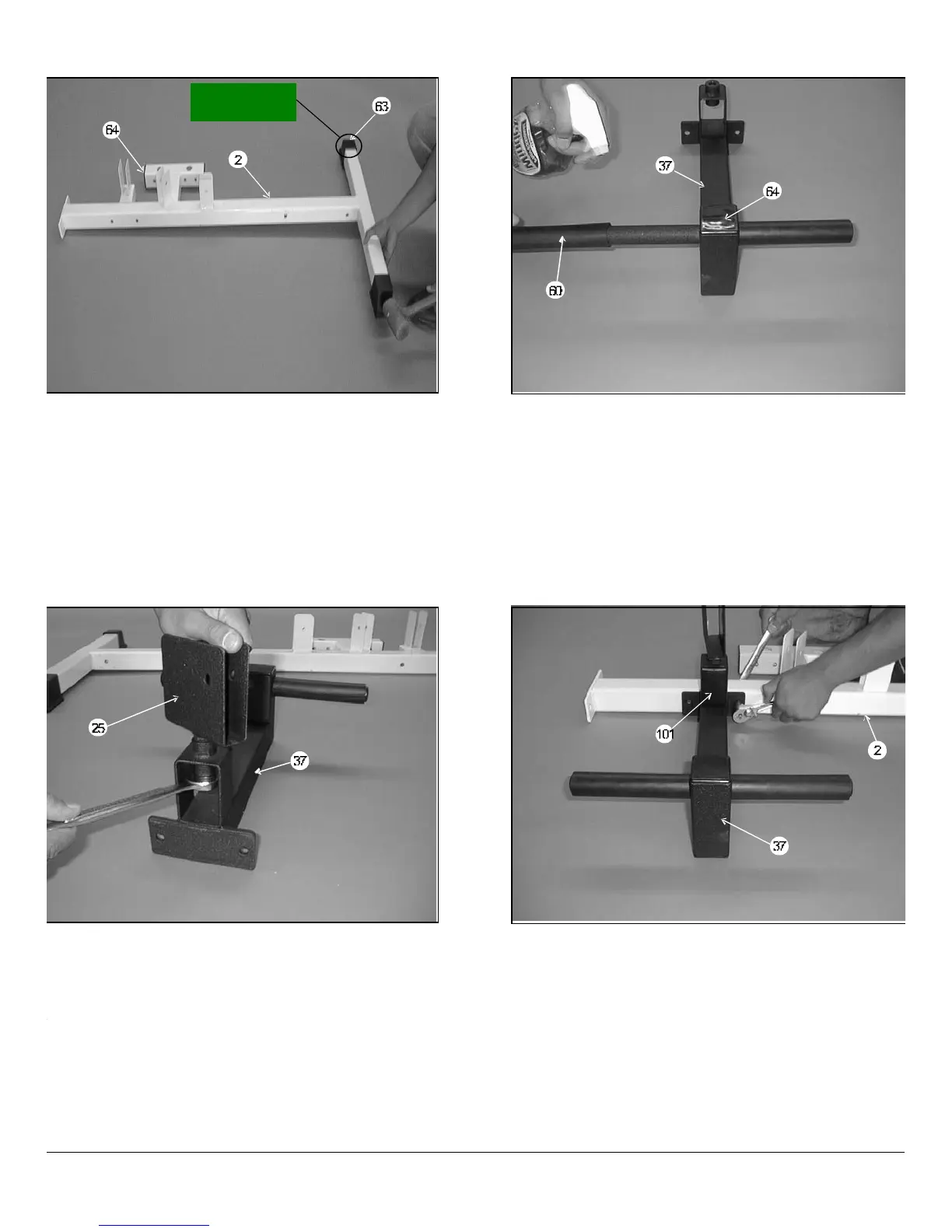 64

2

63

37

64

60

25

37

101

2

37