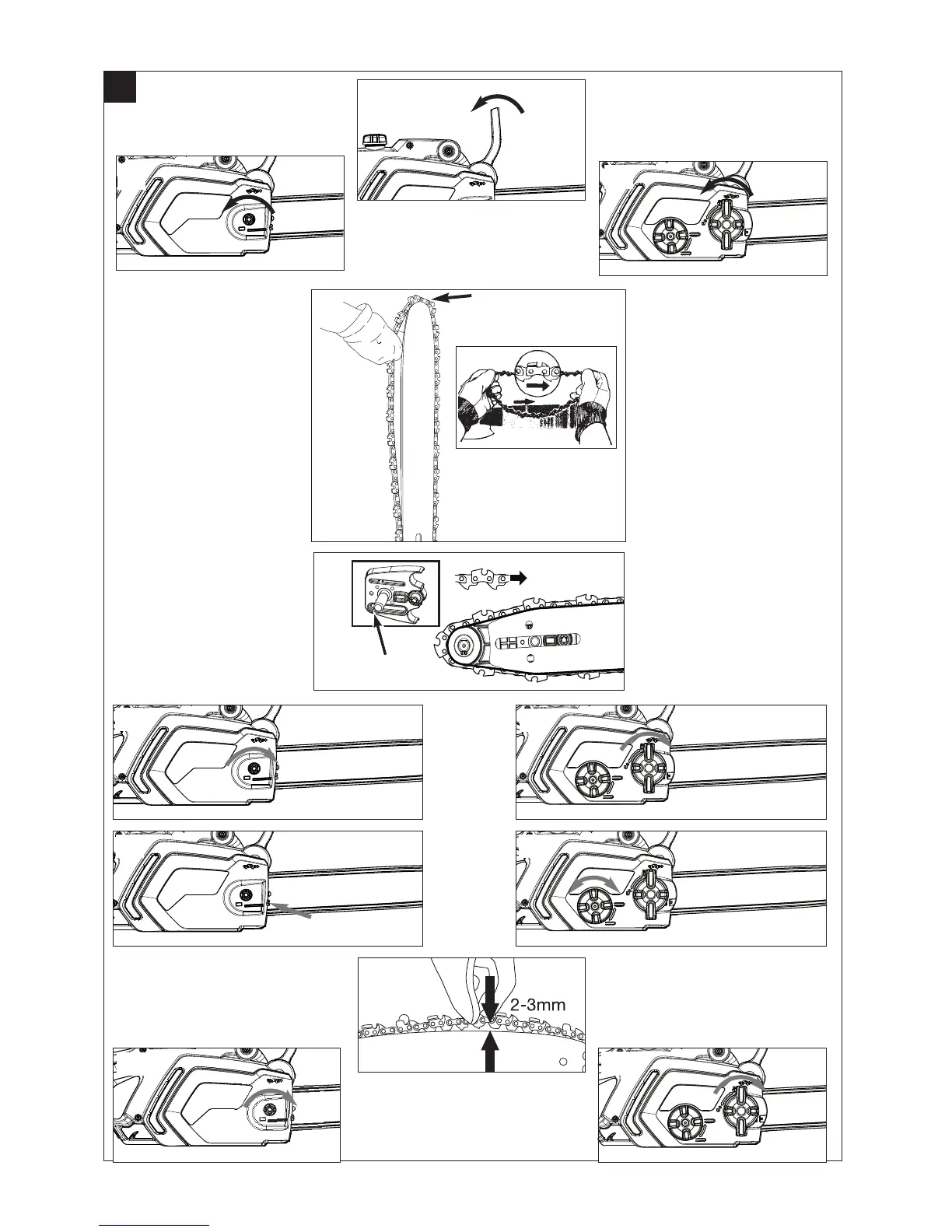 2-3mm