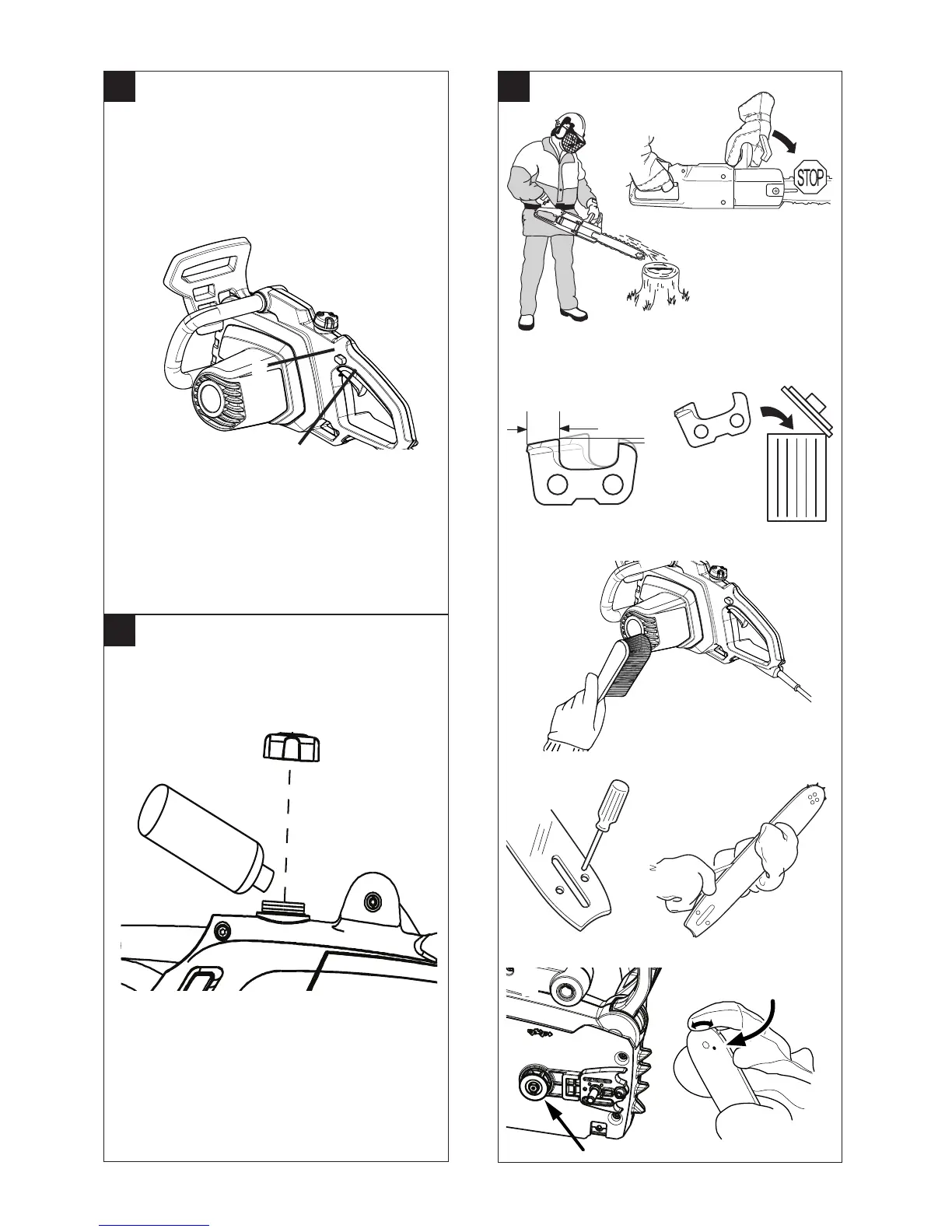 STOP