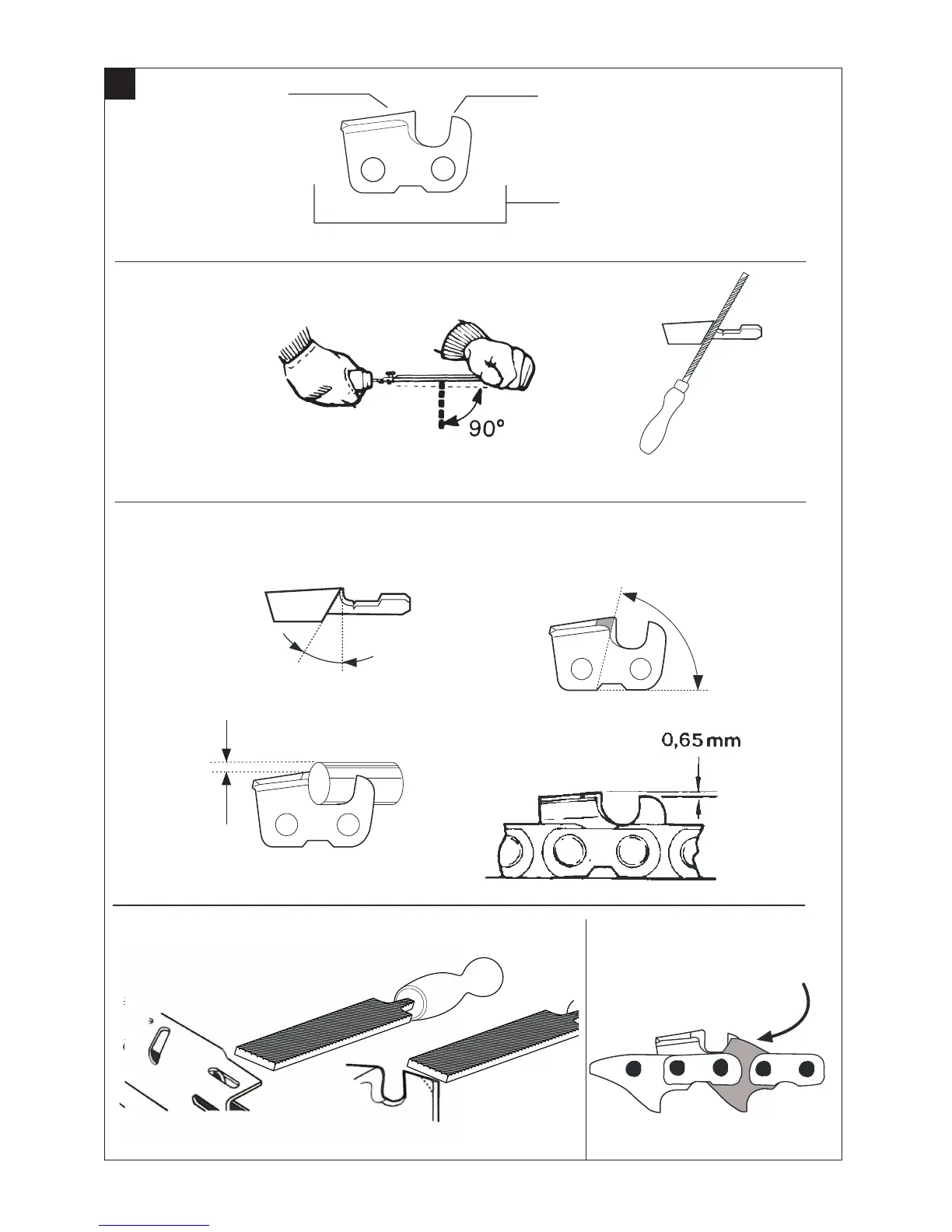 90°

0,65 mm