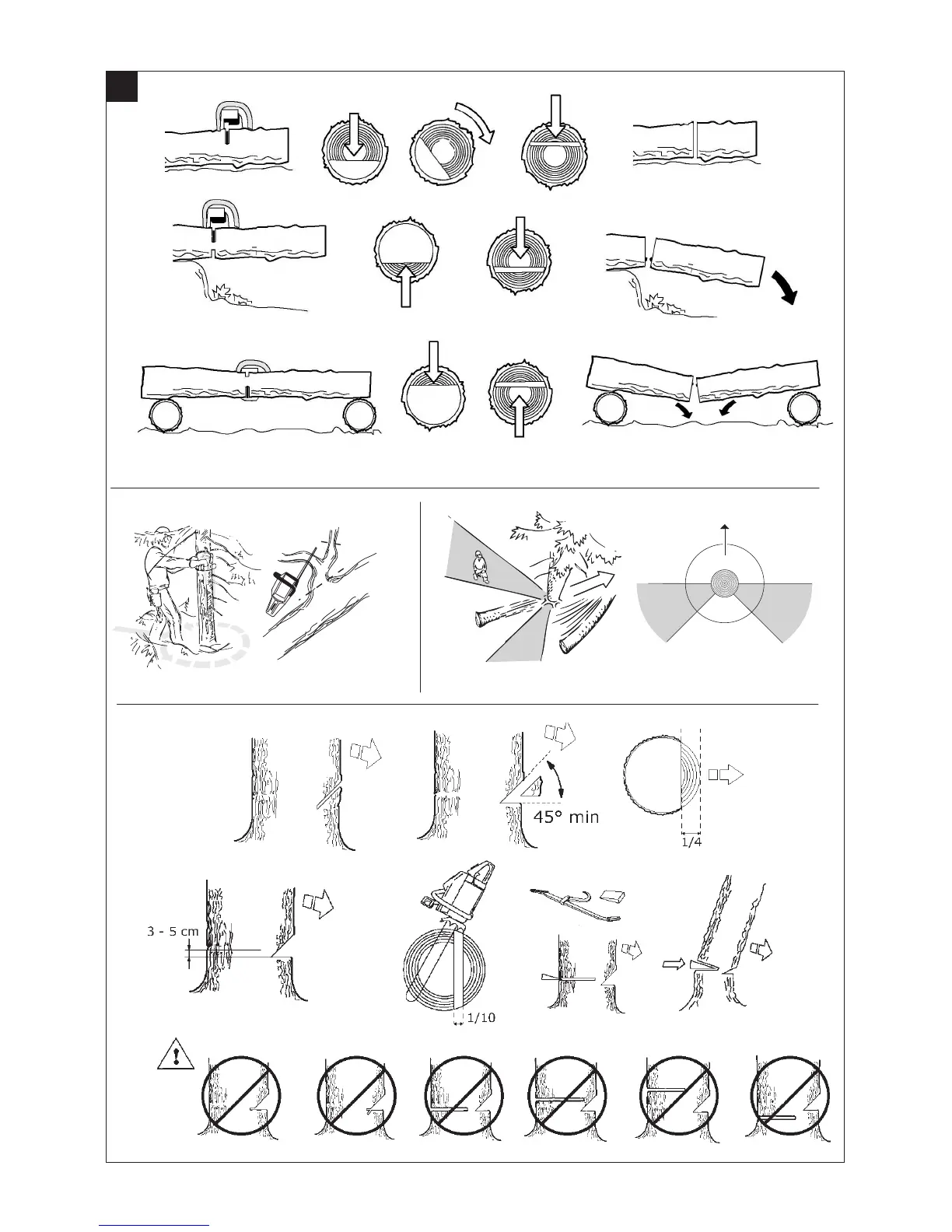 45° min

1/4

3 - 5 cm

1/10