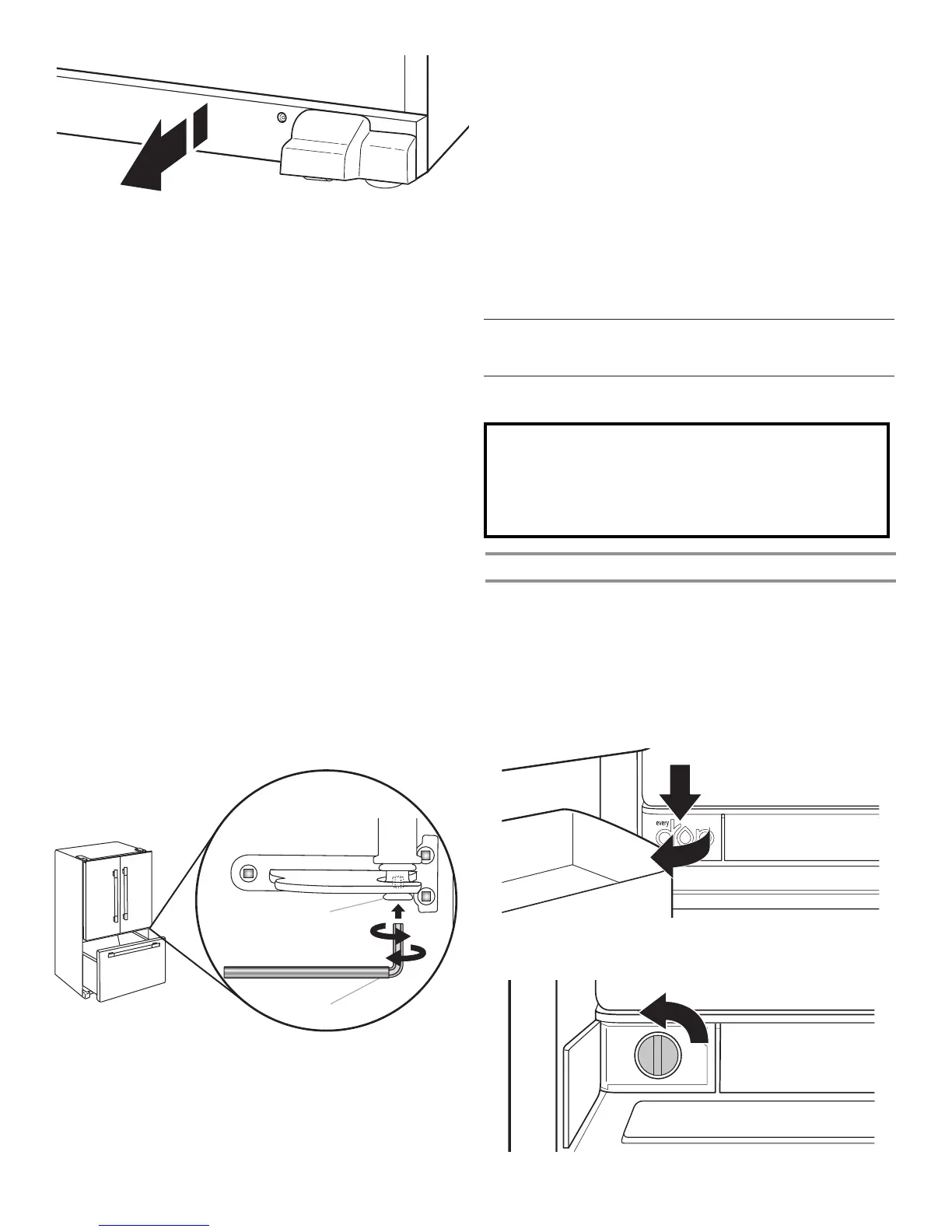 every