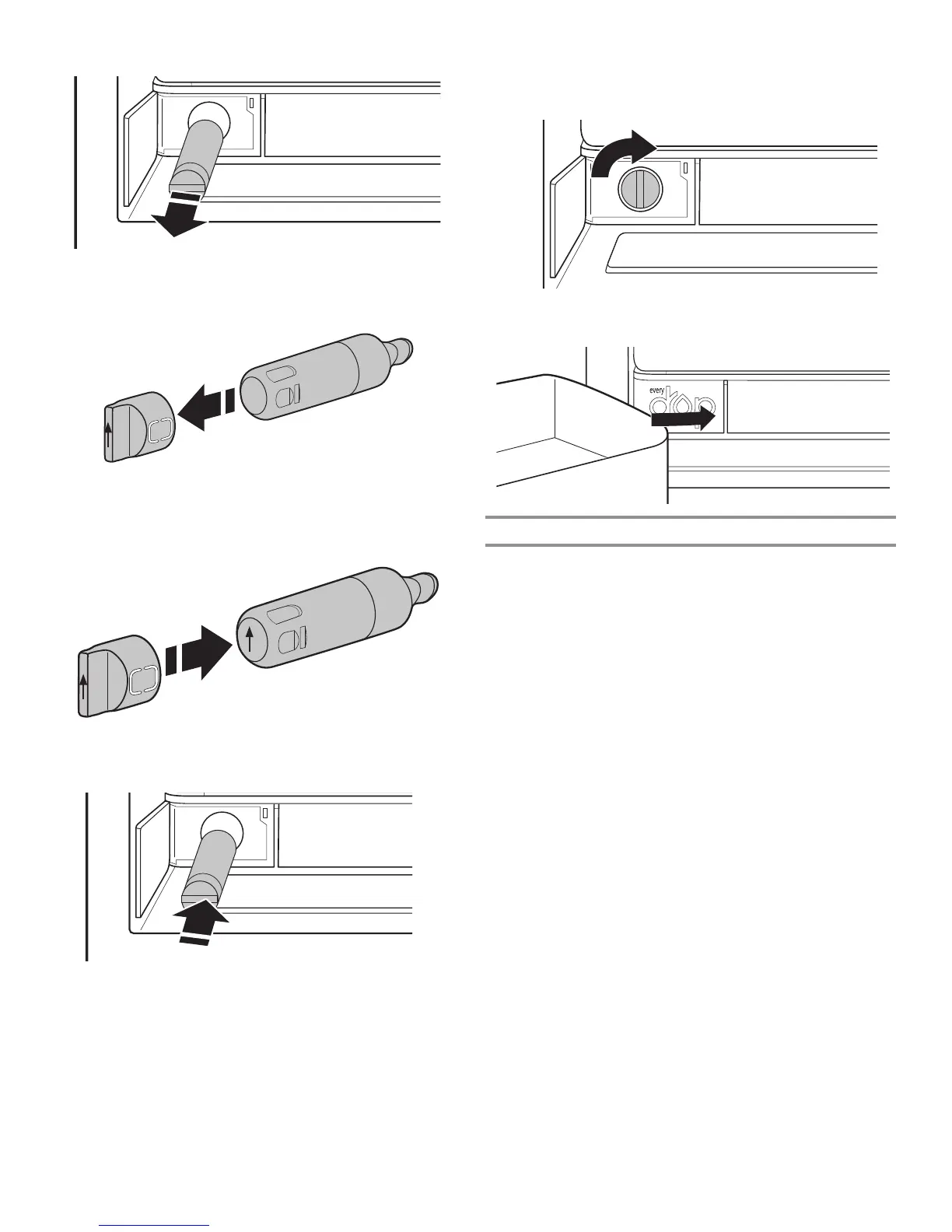 every
drop