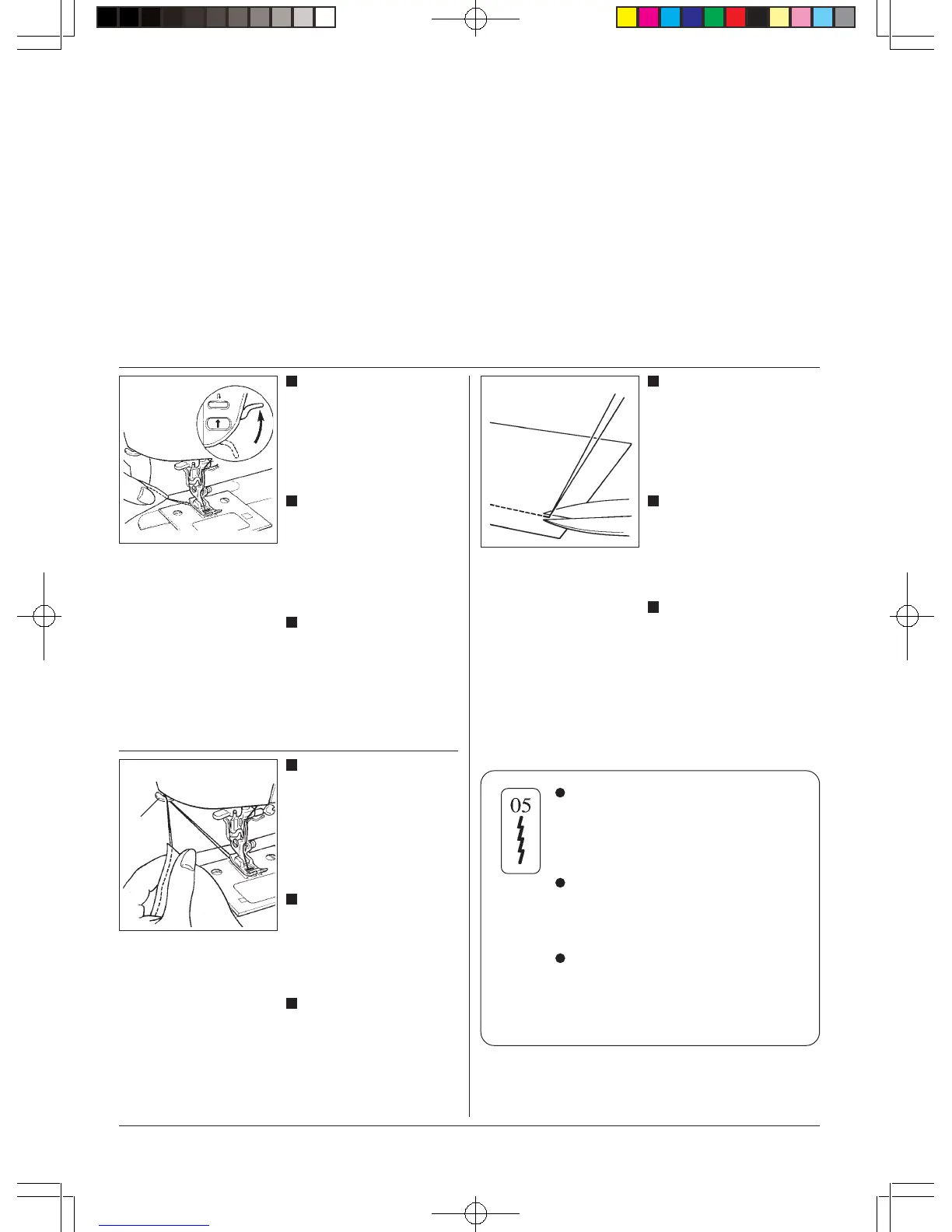 05