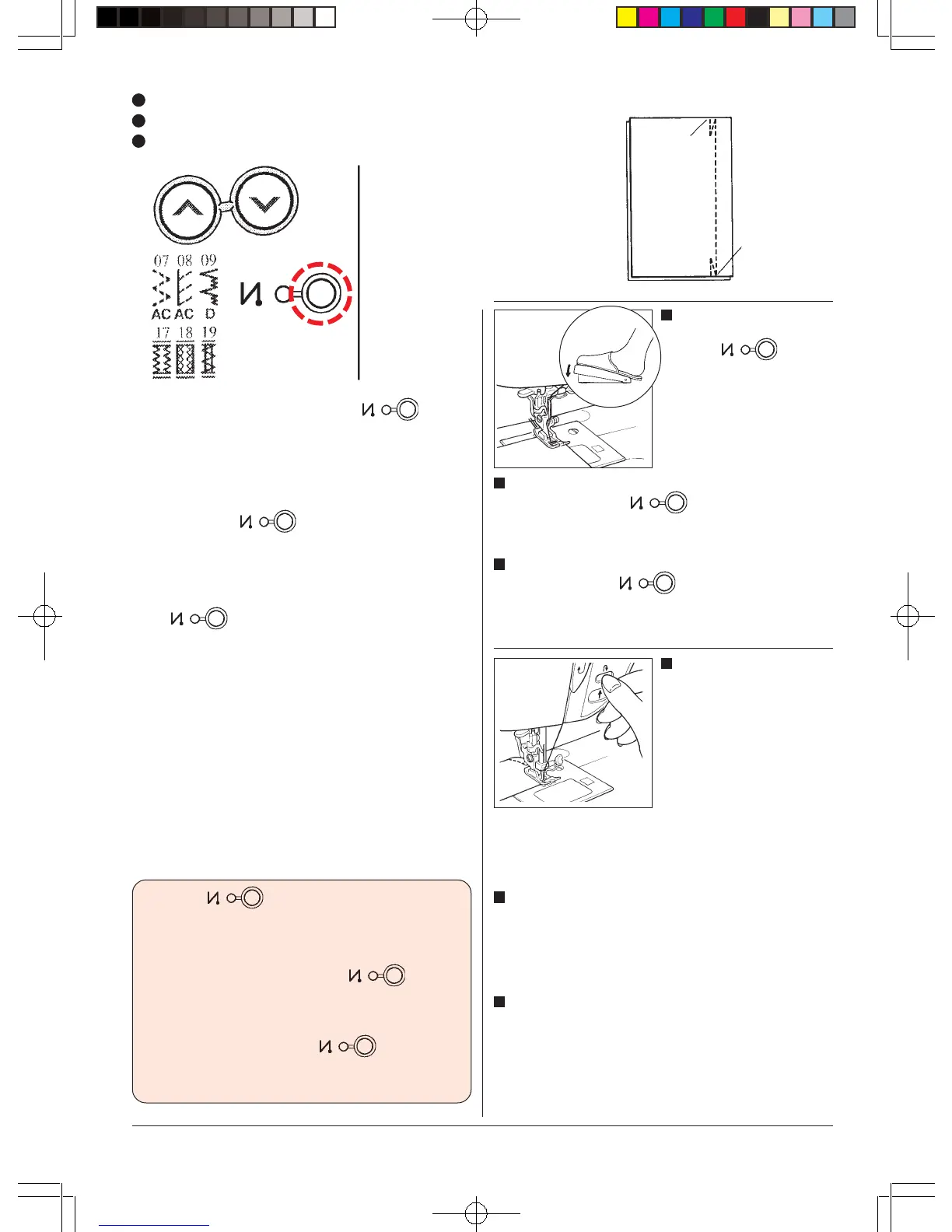 07 08 09
AC AC D
17 18 19