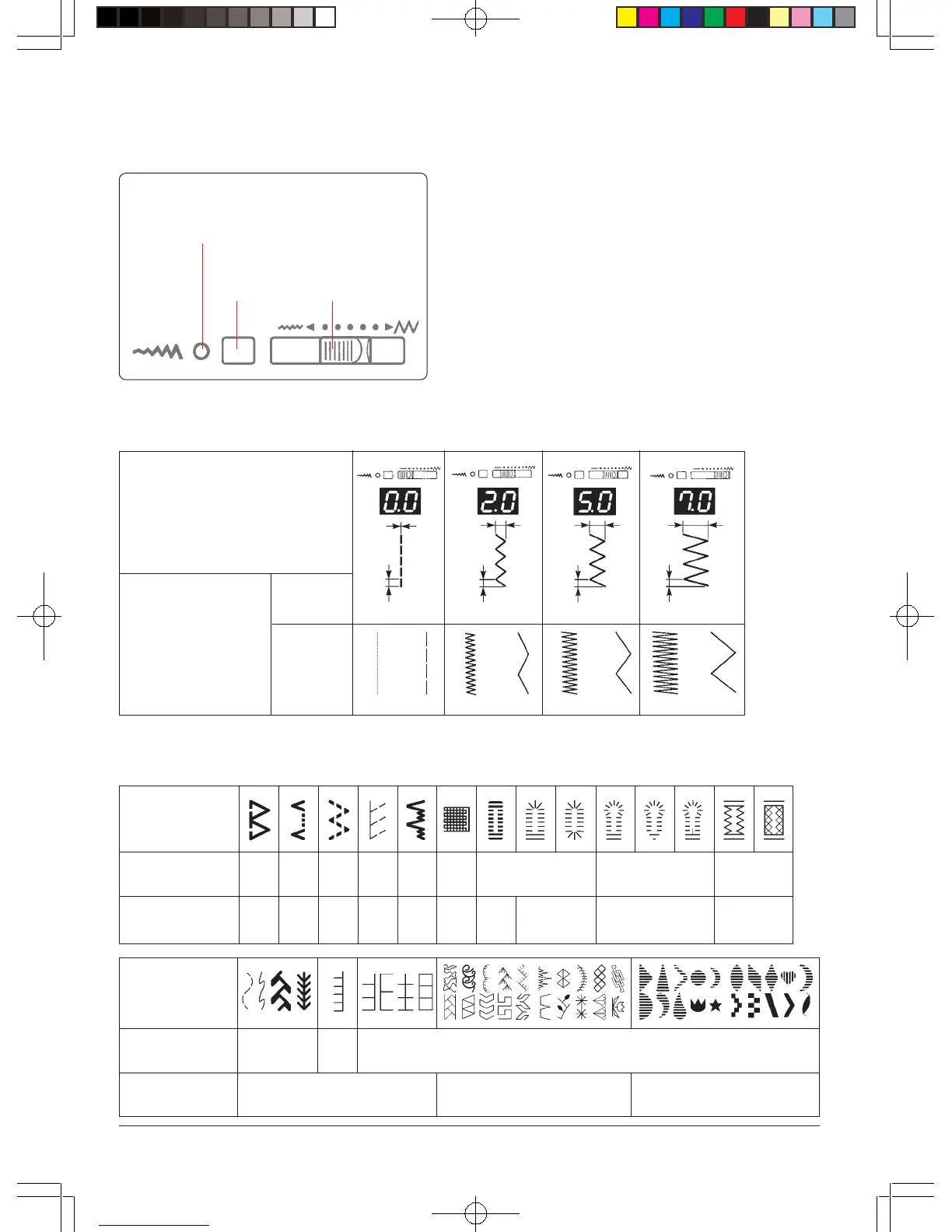 0.0

2.0

5.0

7.0