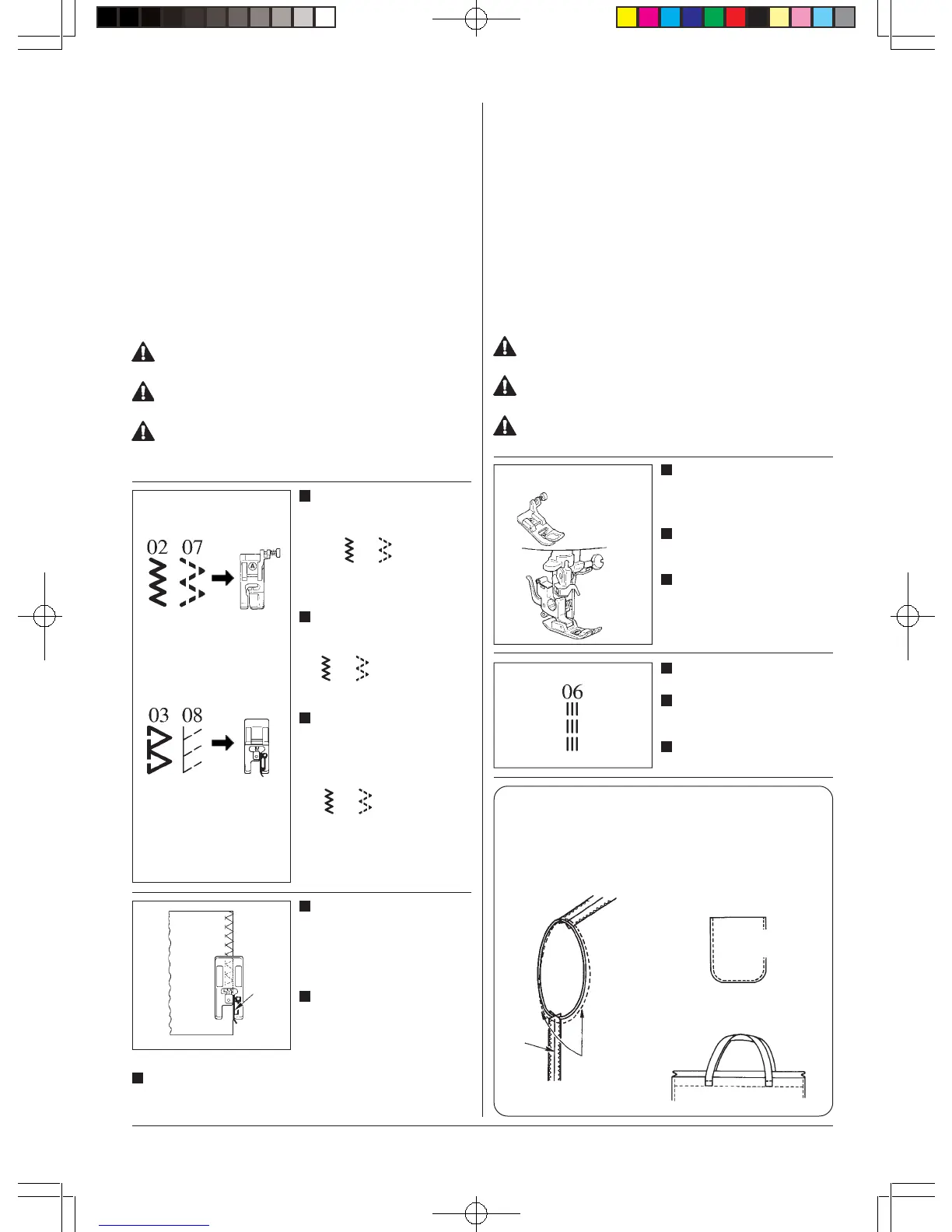 02 07

03 08

06