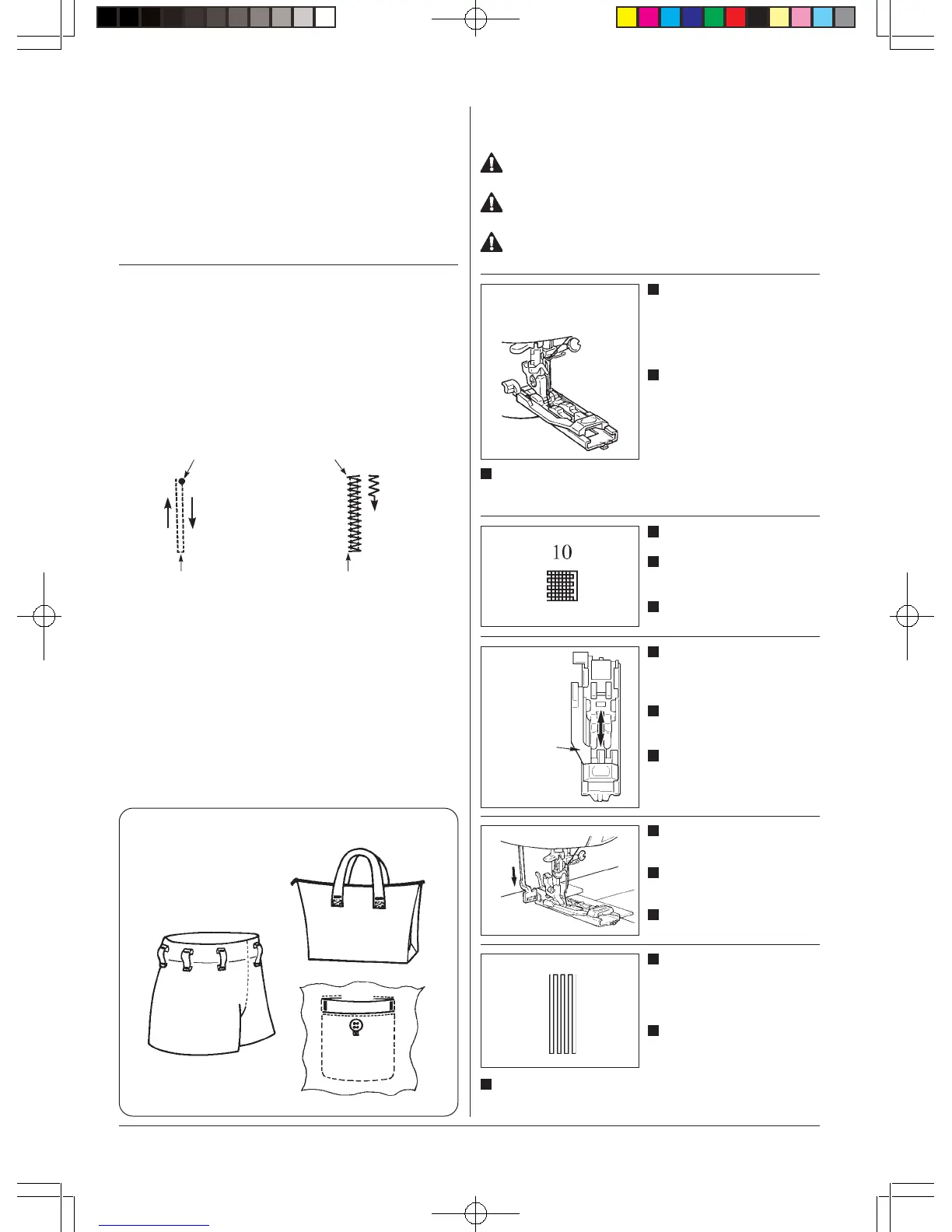 10