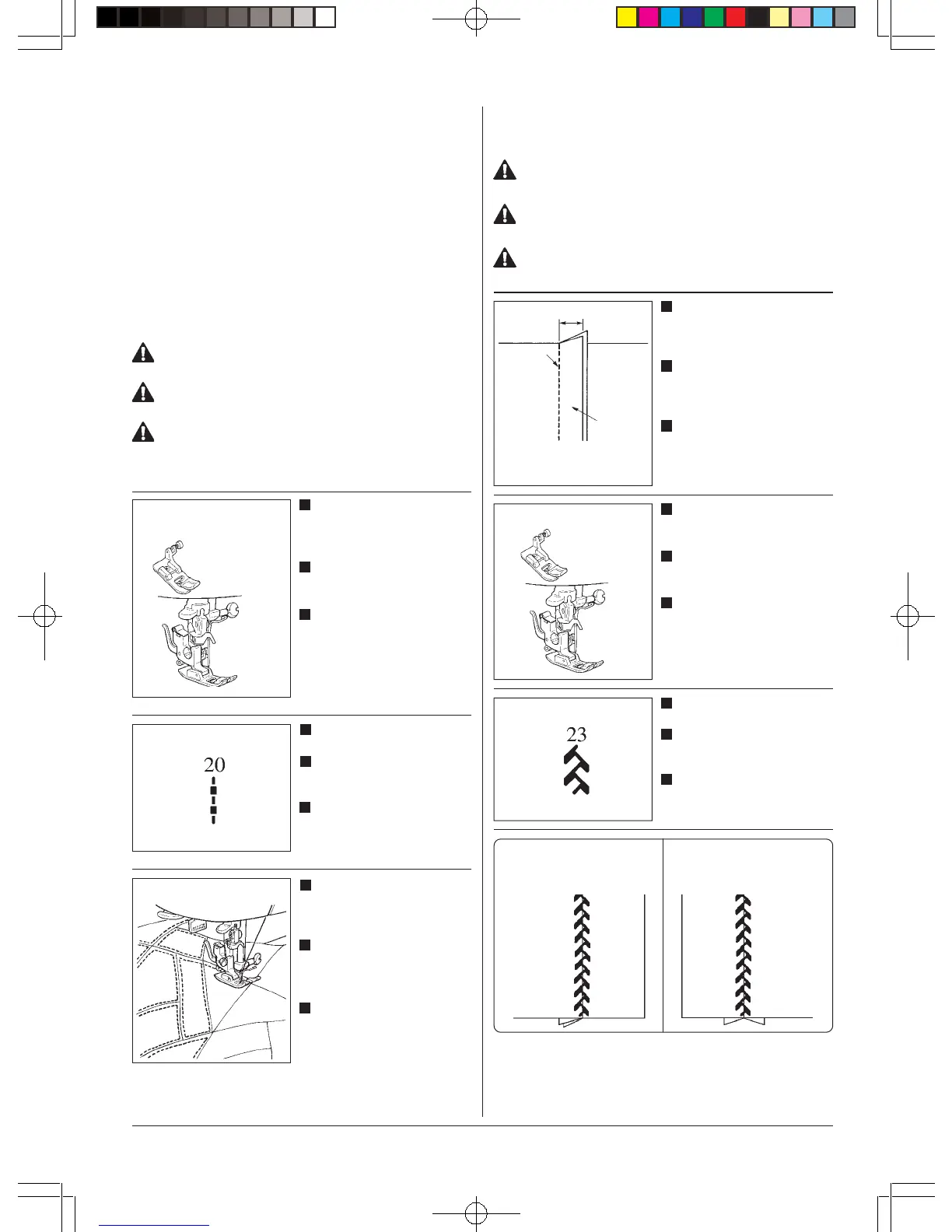 20

23