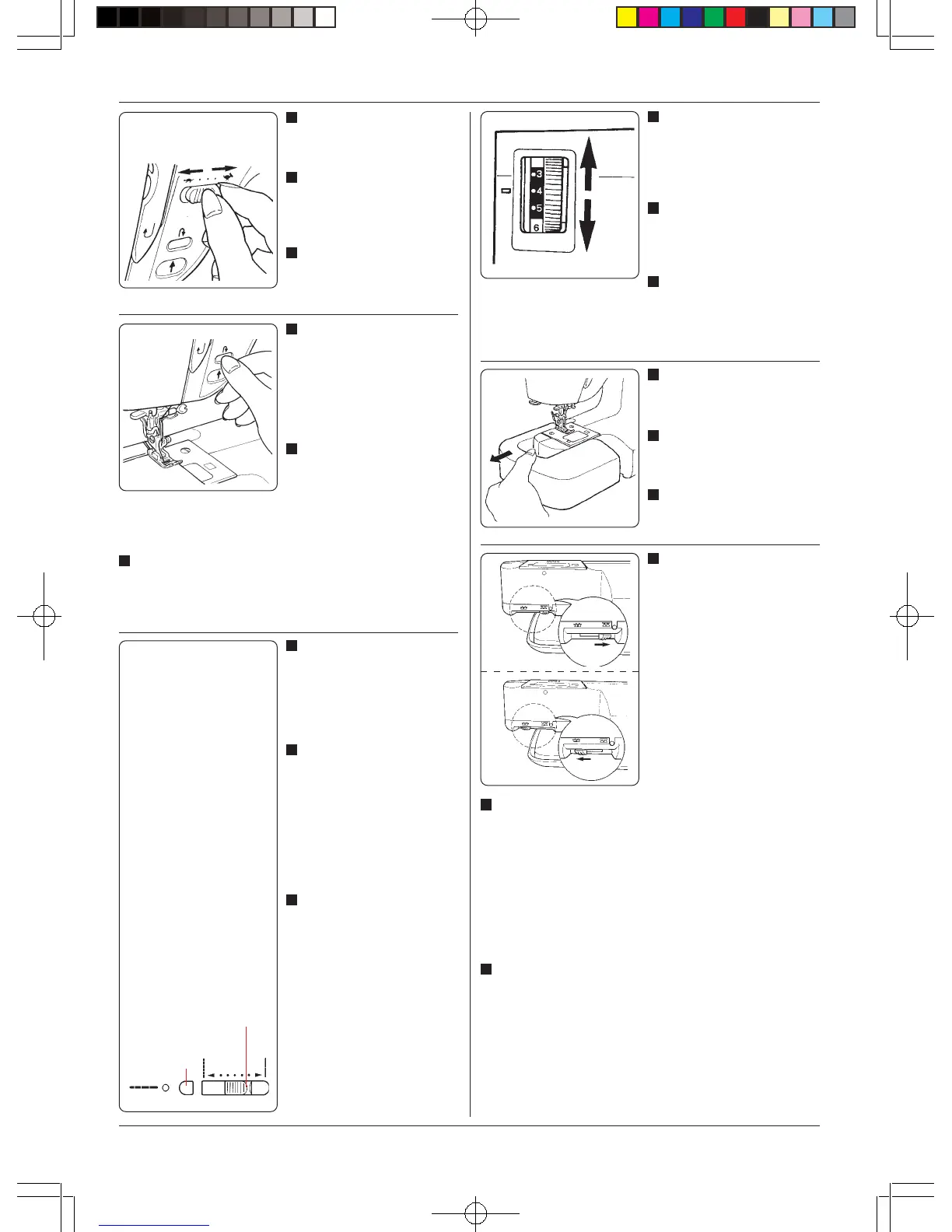 3
4
5
6