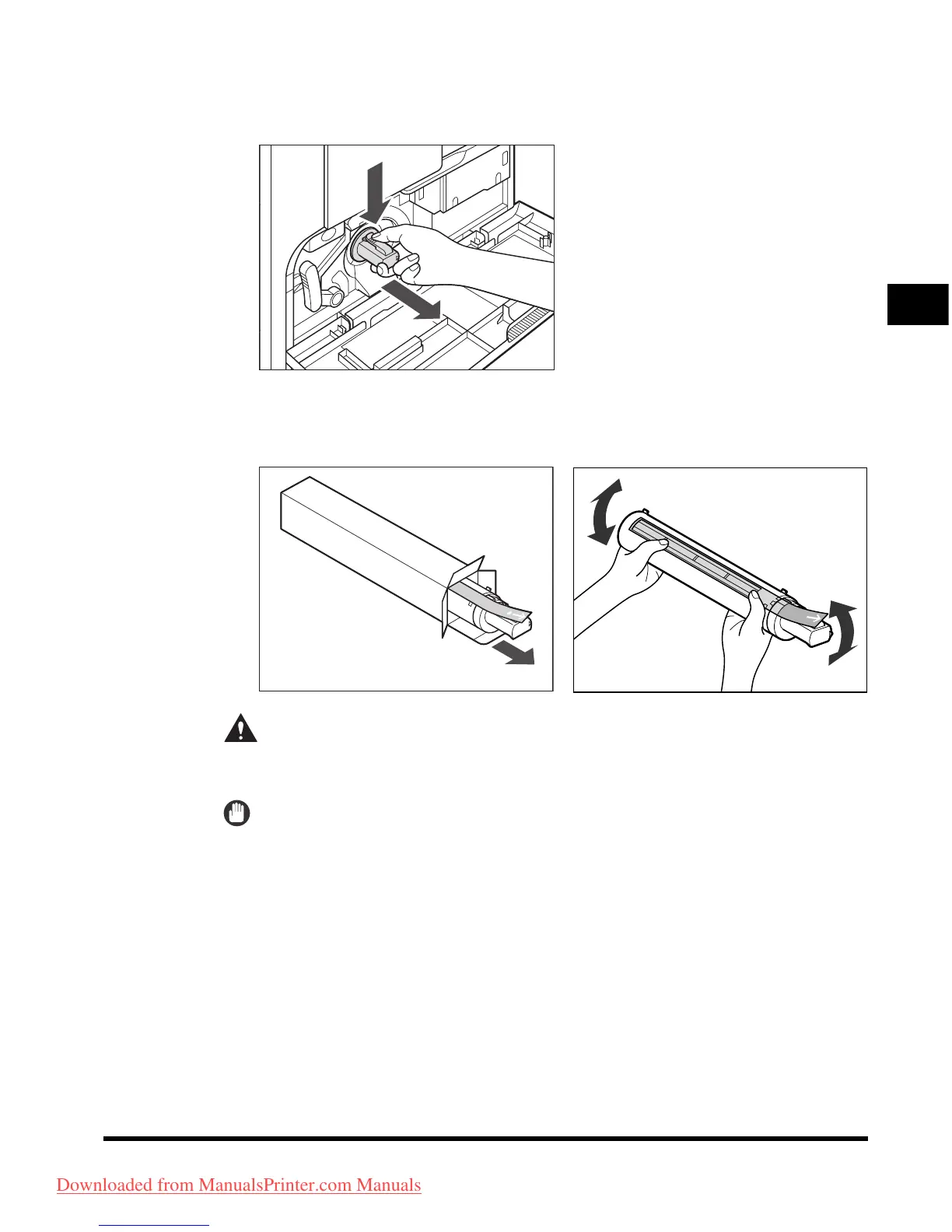 Downloaded from ManualsPrinter.com Manuals