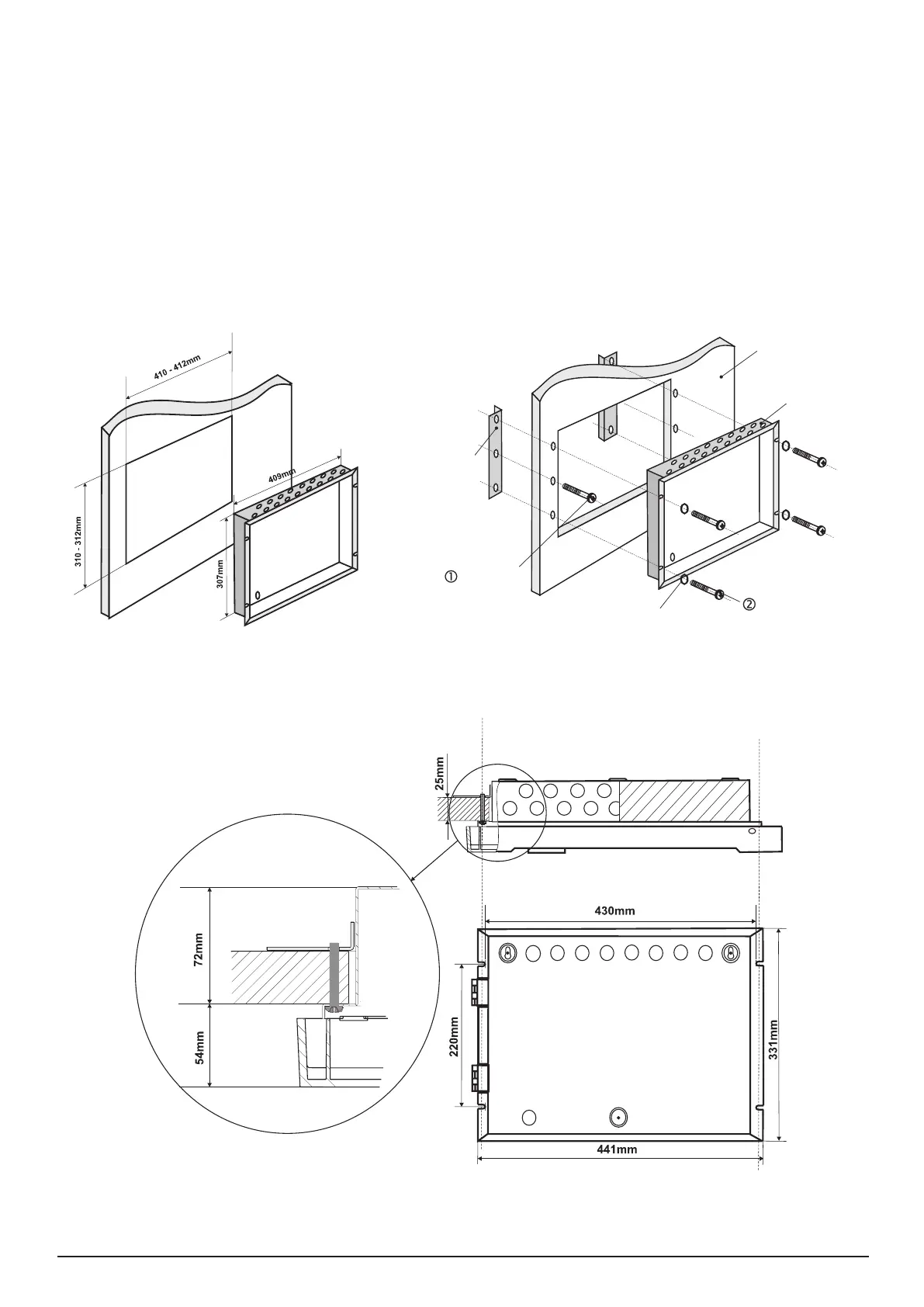 410 - 412mm

409mm

310 - 312mm

307mm

①

②

25mm

72mm

54mm

430mm

220mm

331mm

441mm