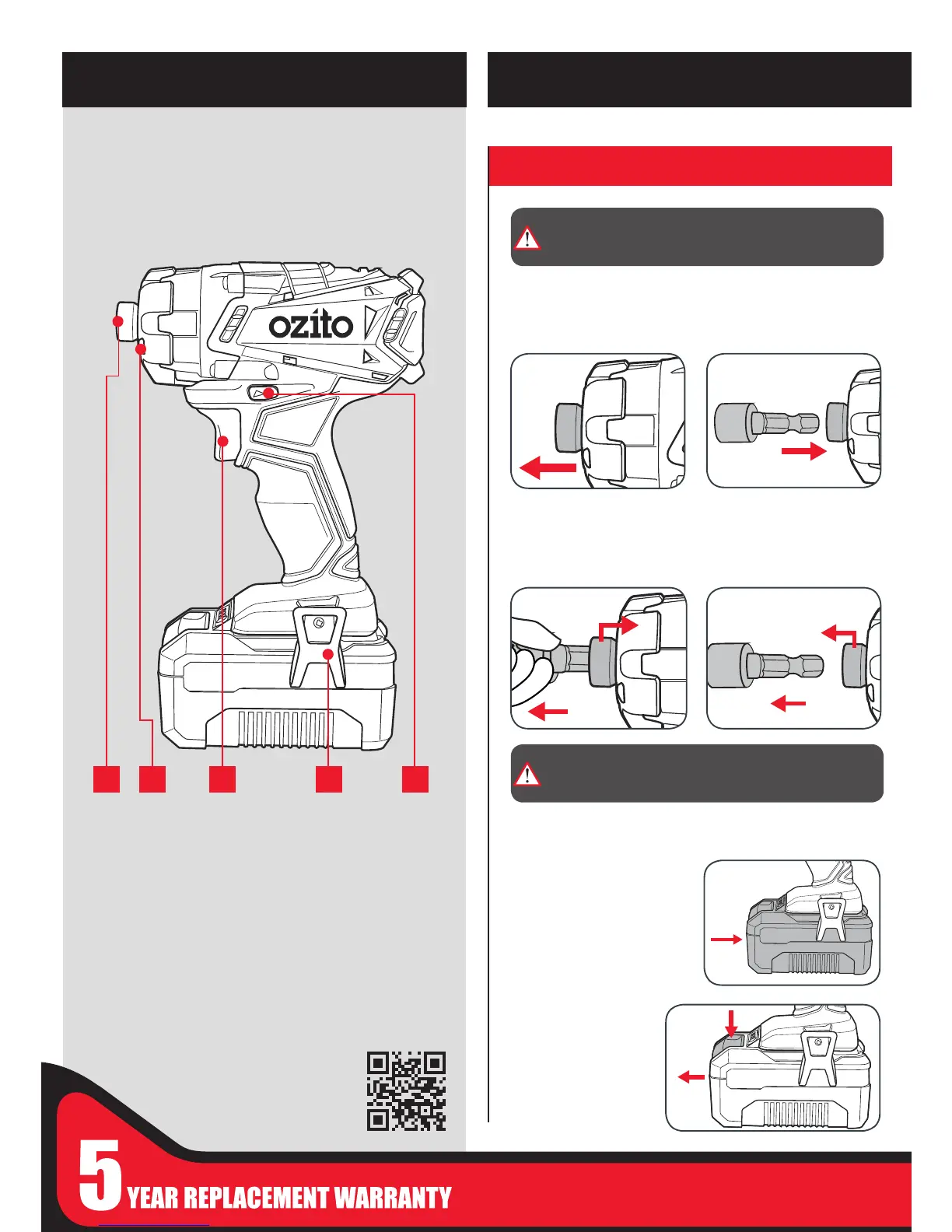 ozito

5 YEAR REPLACEMENT WARRANTY