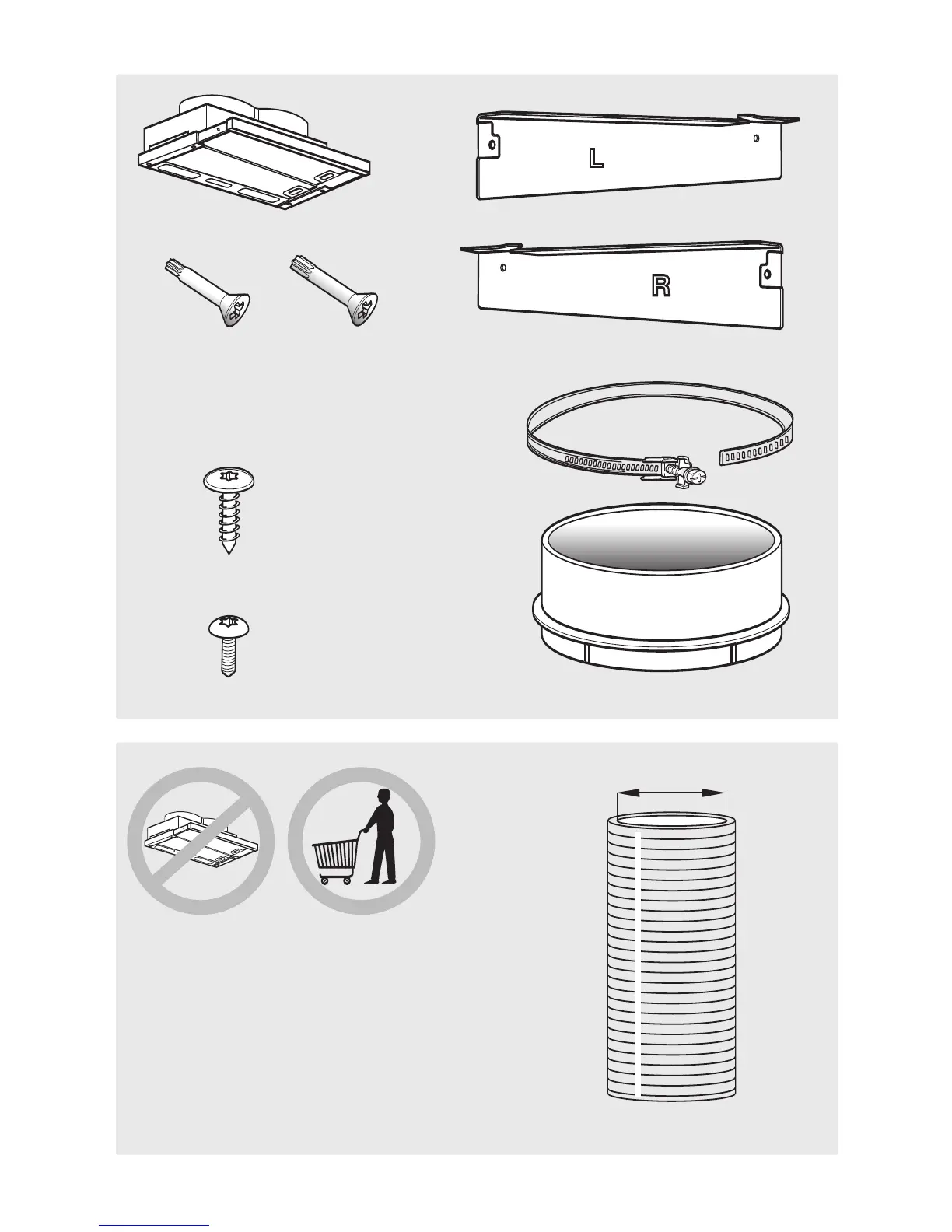 L

R