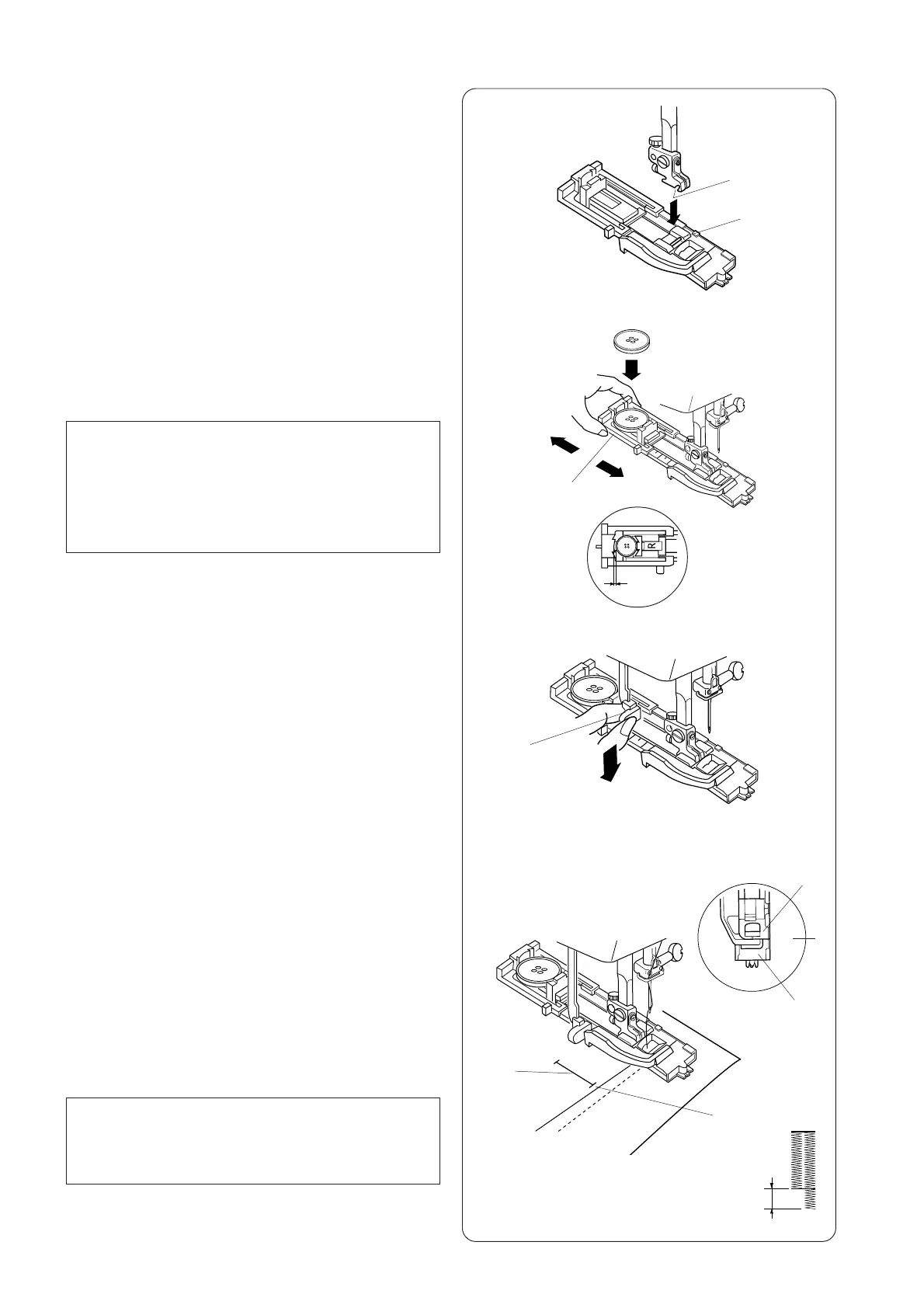 R