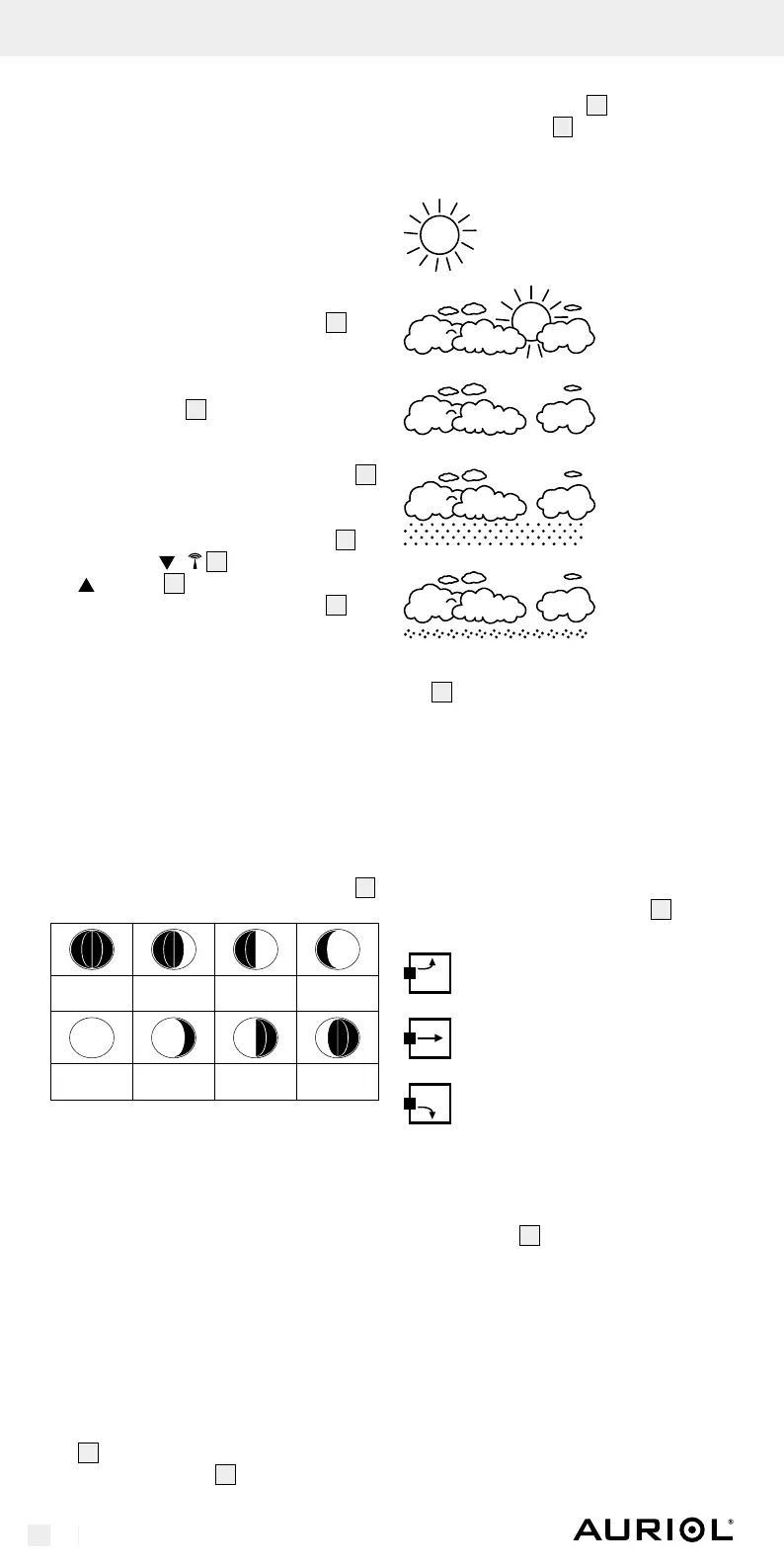 AURIOL®