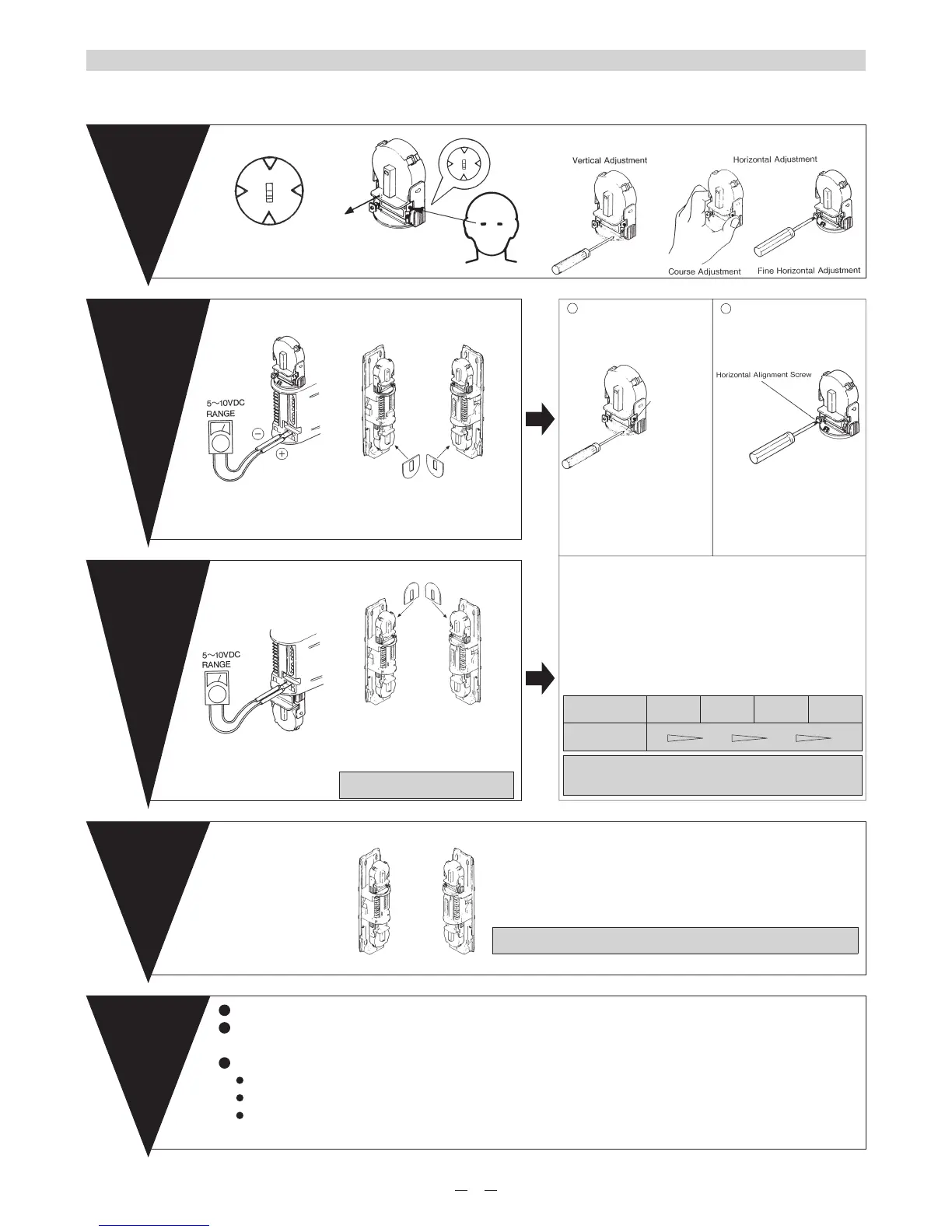 Vertical Adjustment

Horizontal Adjustment

Course Adjustment

Fine Horizontal Adjustment

5~10VDC RANGE

Horizontal Alignment Screw

5~10VDC RANGE