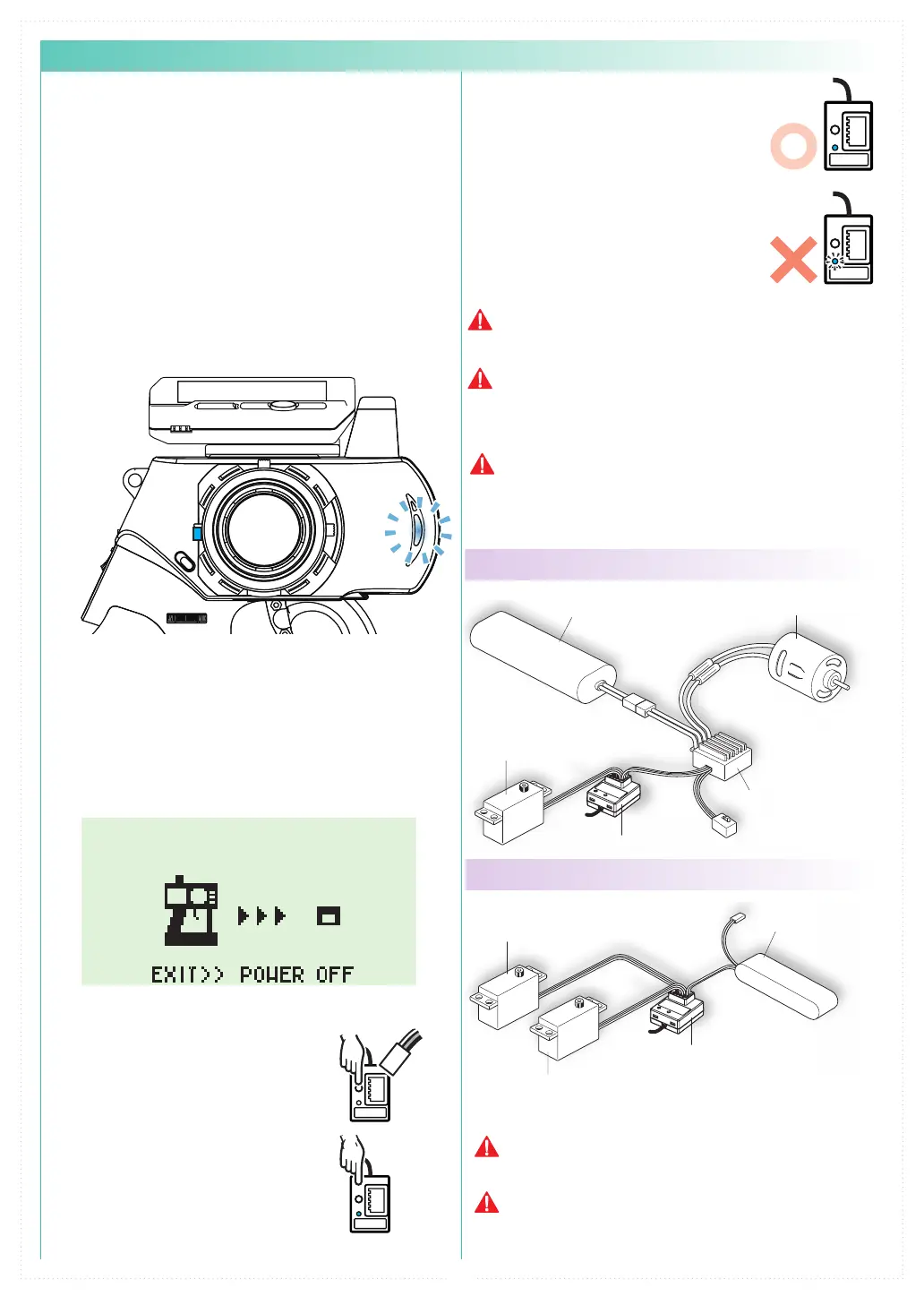 EXIT>> POWER OFF