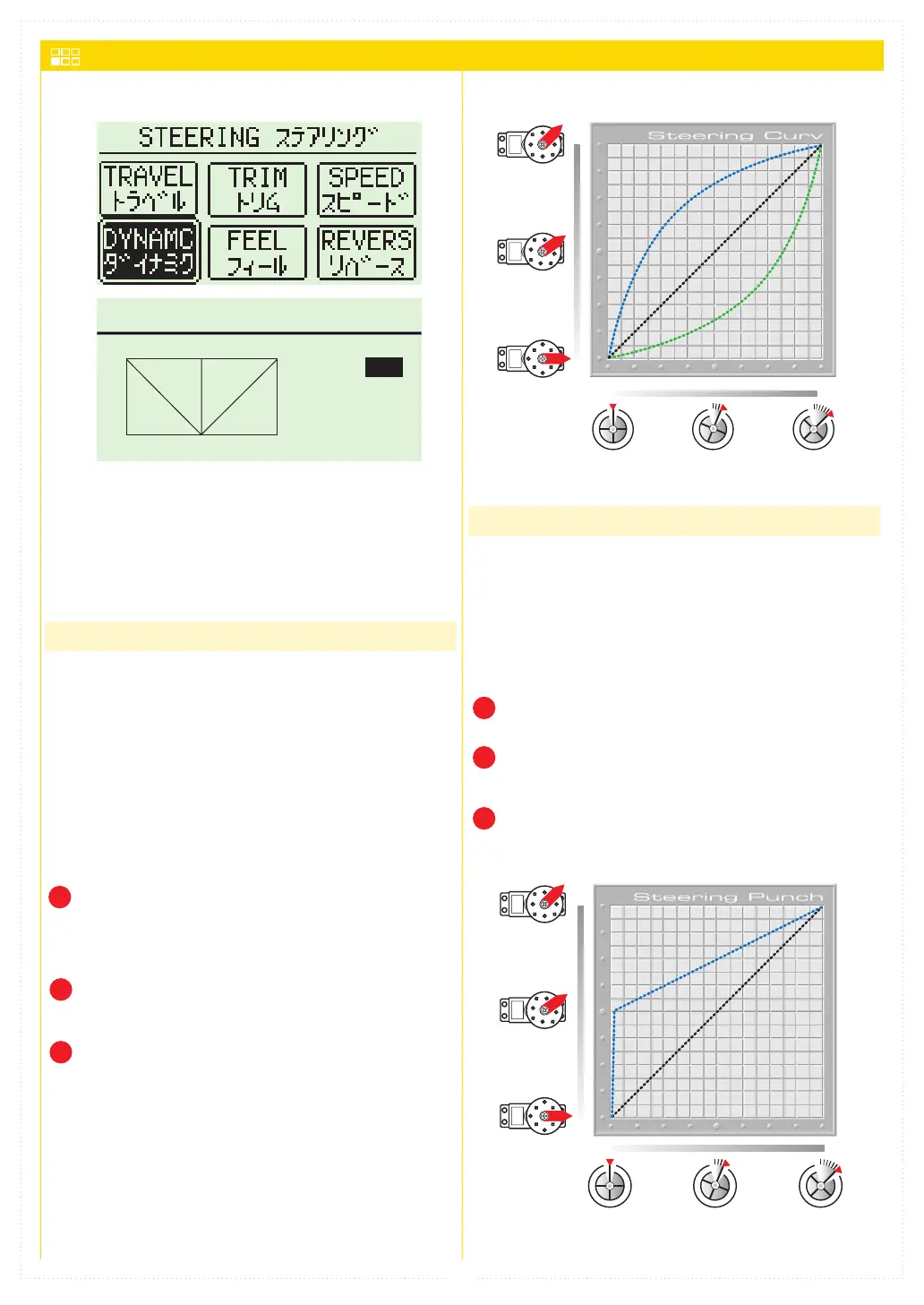 STEERING ｽﾃｱﾘﾝｸﾞ

TRAVEL ﾄﾗﾍﾞﾙ
TRIM ﾄﾘﾑ
SPEED ｽﾋﾟｰﾄﾞ
DYNAMC ﾀﾞｲﾅﾐｸ
FEEL ﾌｨｰﾙ
REVERS ﾘﾊﾞｰｽ

Steering Curv

Steering Punch