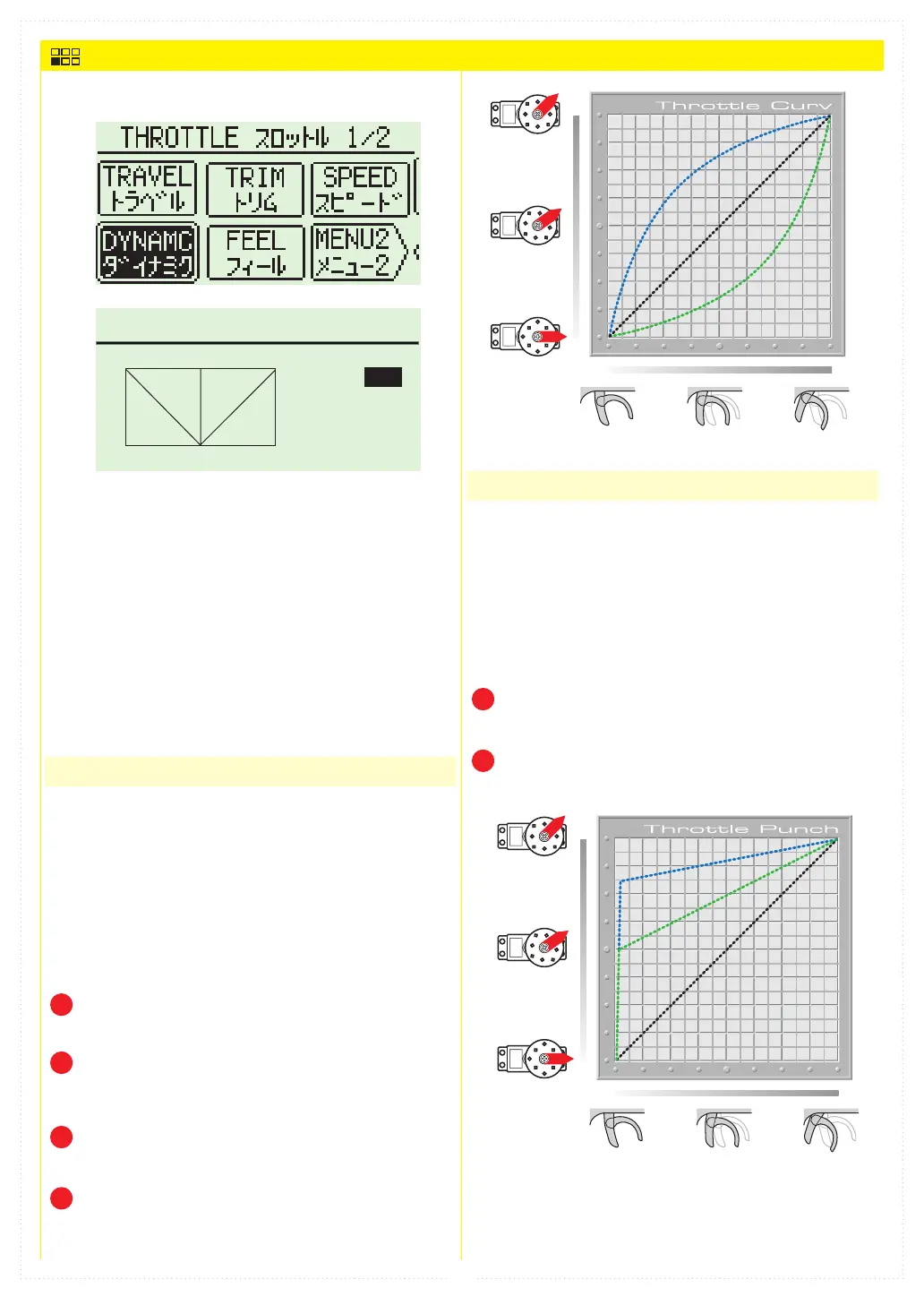 THROTTLE スロットル 1/2

TRAVEL トラベル

TRIM トリム

SPEED スピード

DYNAMC ダイナミク

FEEL フィール

MENU2 メニュー2

Throttle Curv

Throttle Punch