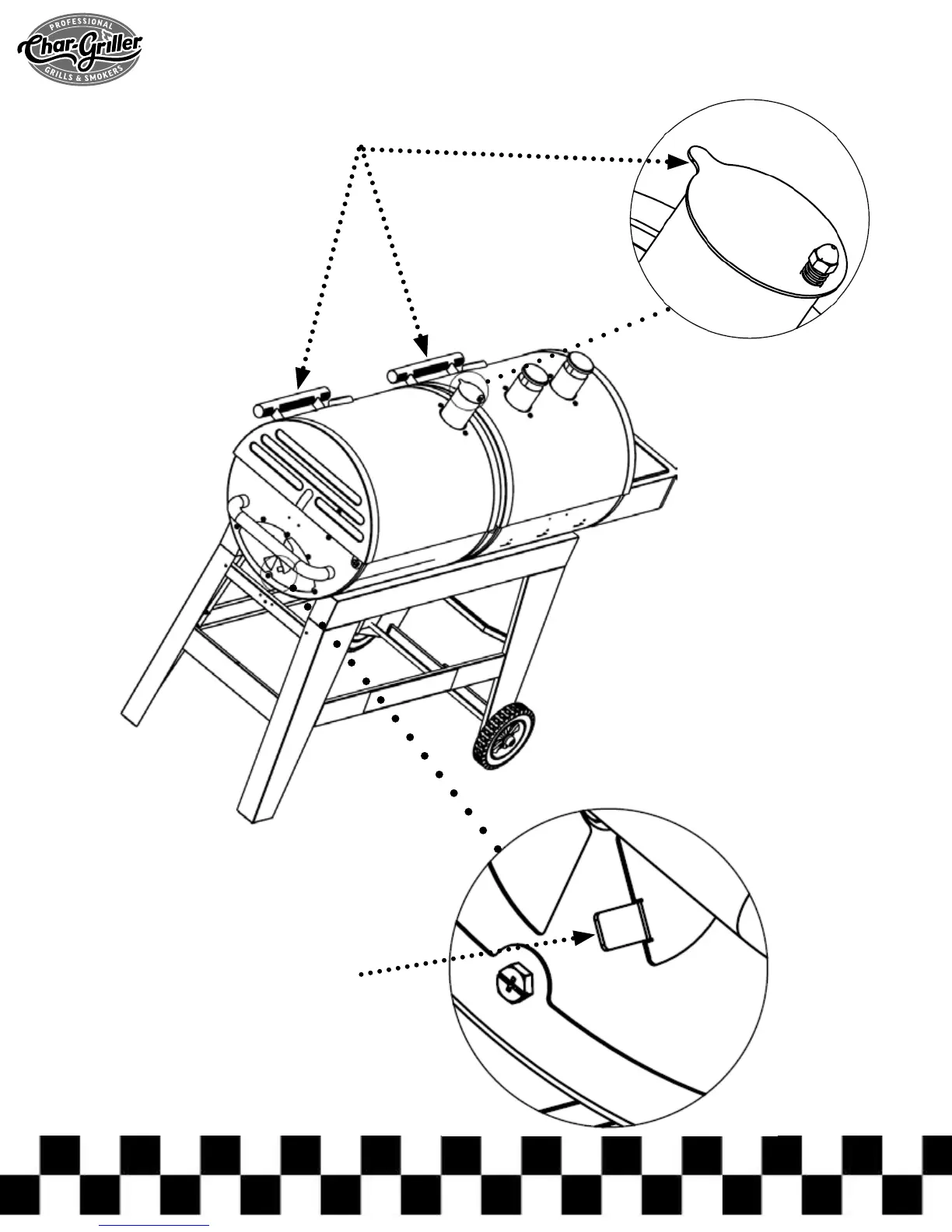 PROFESSIONAL
Char-Griller
GRILLS & SMOKERS