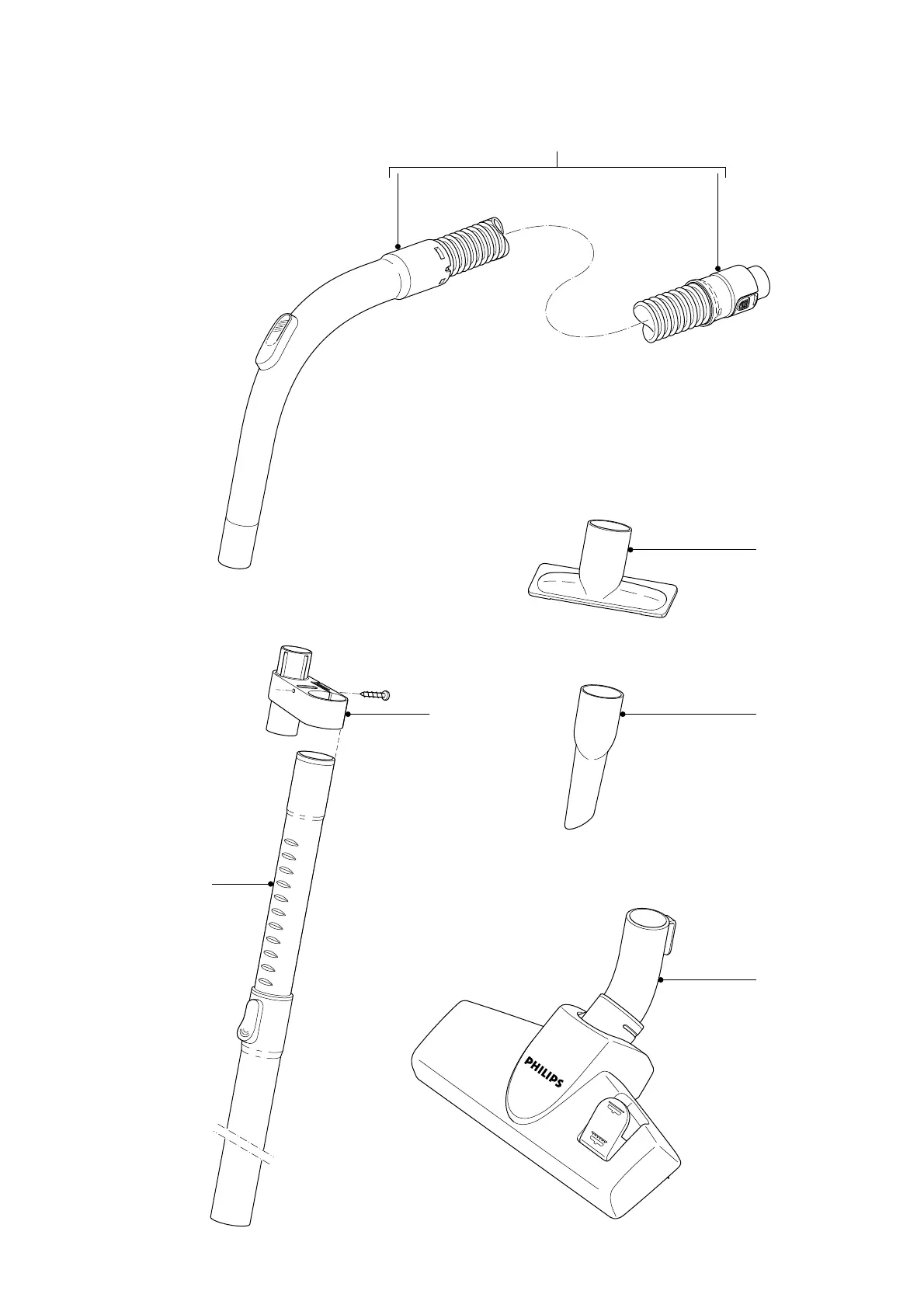 PHILIPS