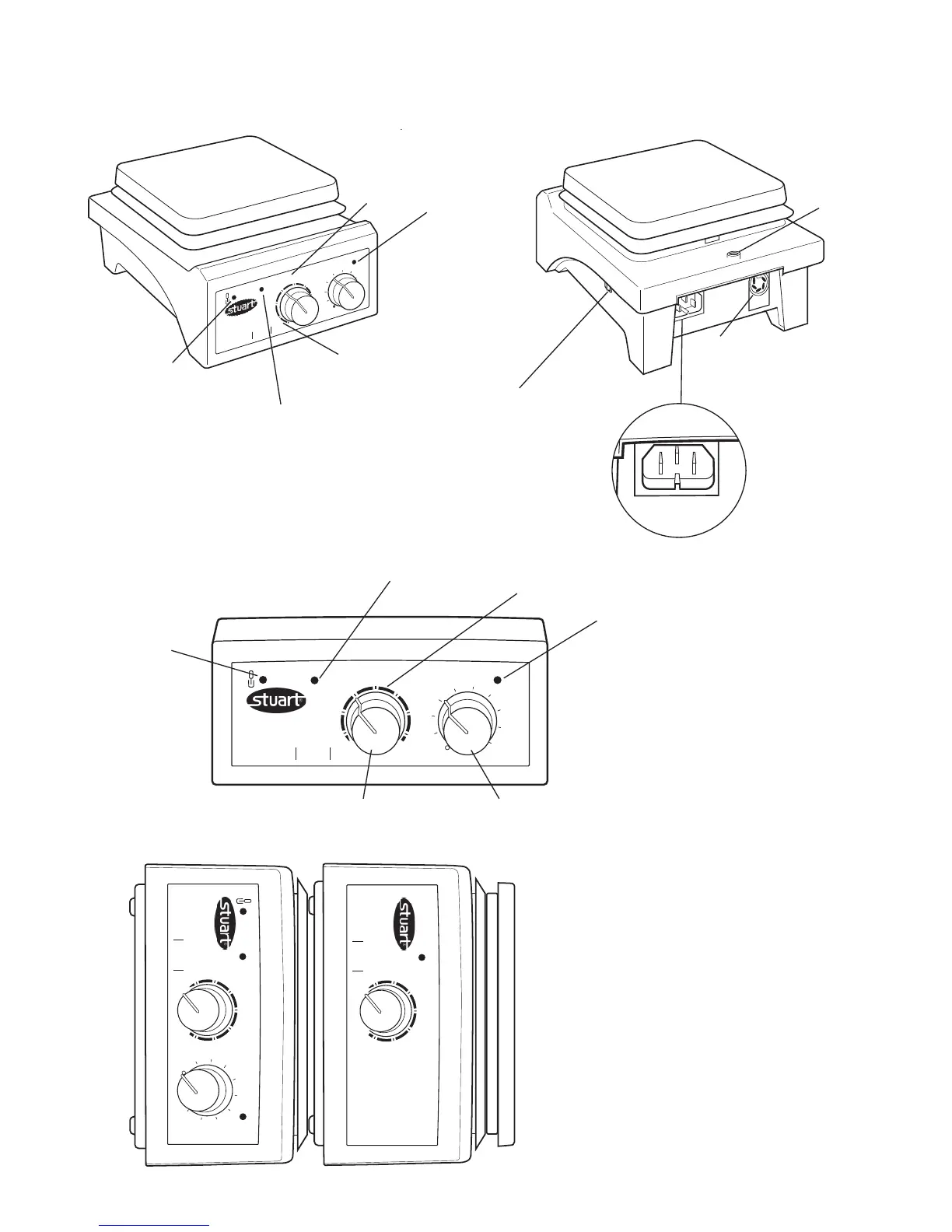 stuart

stuart

stuart

stuart